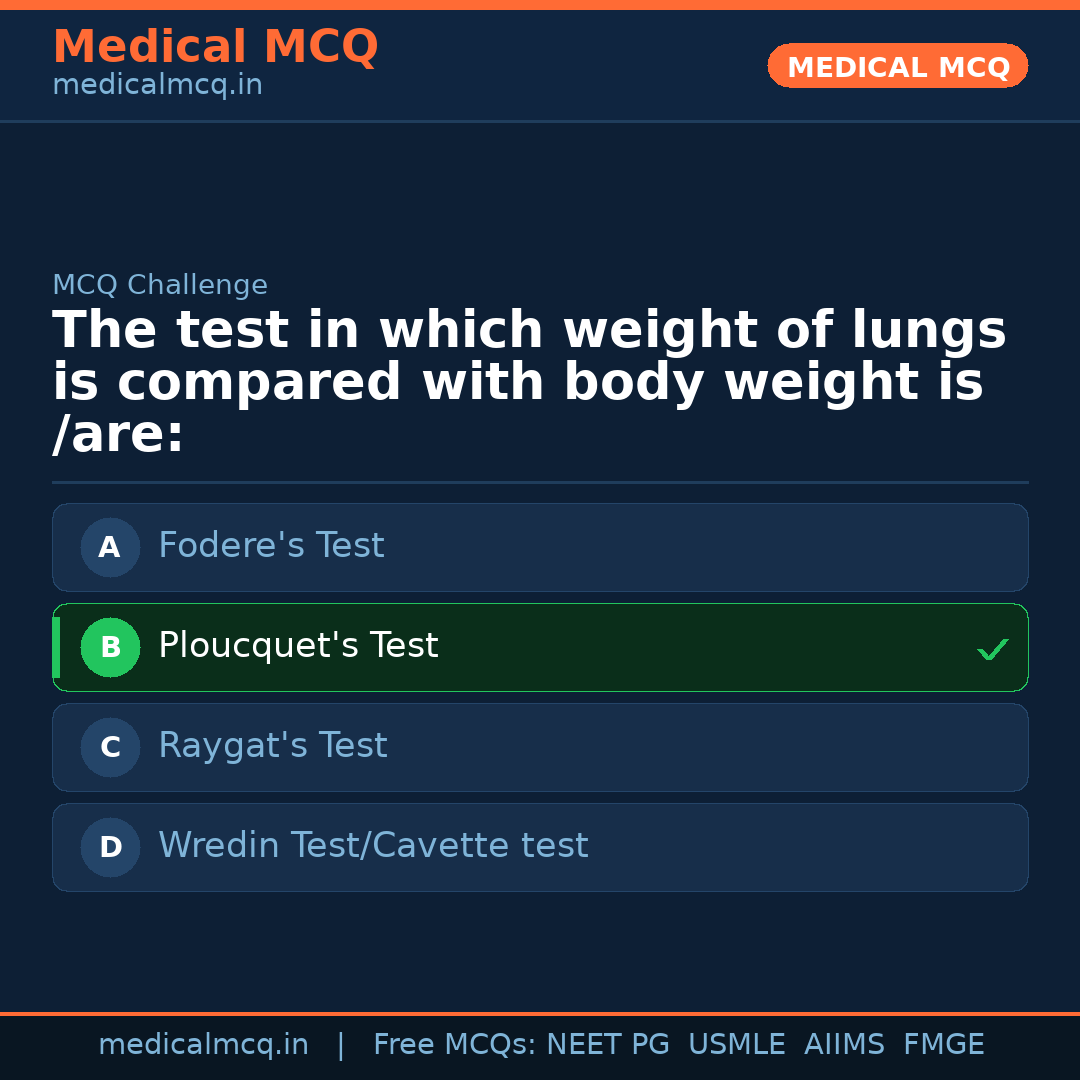 Medical MCQ
medicalmcq.in

MEDICAL MCQ

MCQ Challenge

The test in which weight of lungs is compared with body weight is /are:

A Fodere's Test

B Ploucquet's Test ✓

C Raygat's Test

D Wredin Test/Cavette test

medicalmcq.in | Free MCQs: NEET PG USMLE AIIMS FMGE