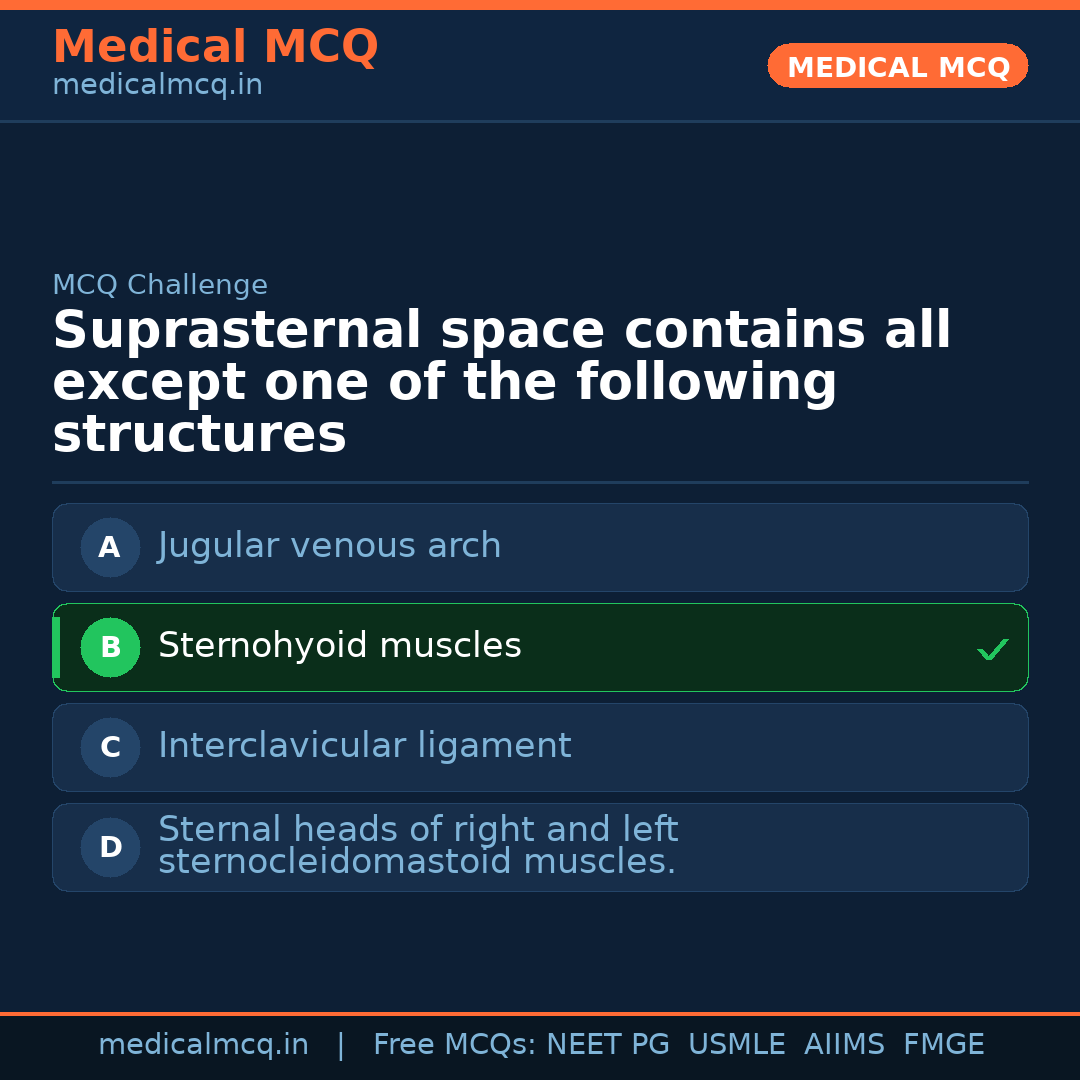 Medical MCQ
medicalmcq.in

MEDICAL MCQ

MCQ Challenge

Suprasternal space contains all except one of the following structures

A Jugular venous arch

B Sternohyoid muscles ✓

C Interclavicular ligament

D Sternal heads of right and left sternocleidomastoid muscles.

medicalmcq.in | Free MCQs: NEET PG USMLE AIIMS FMGE