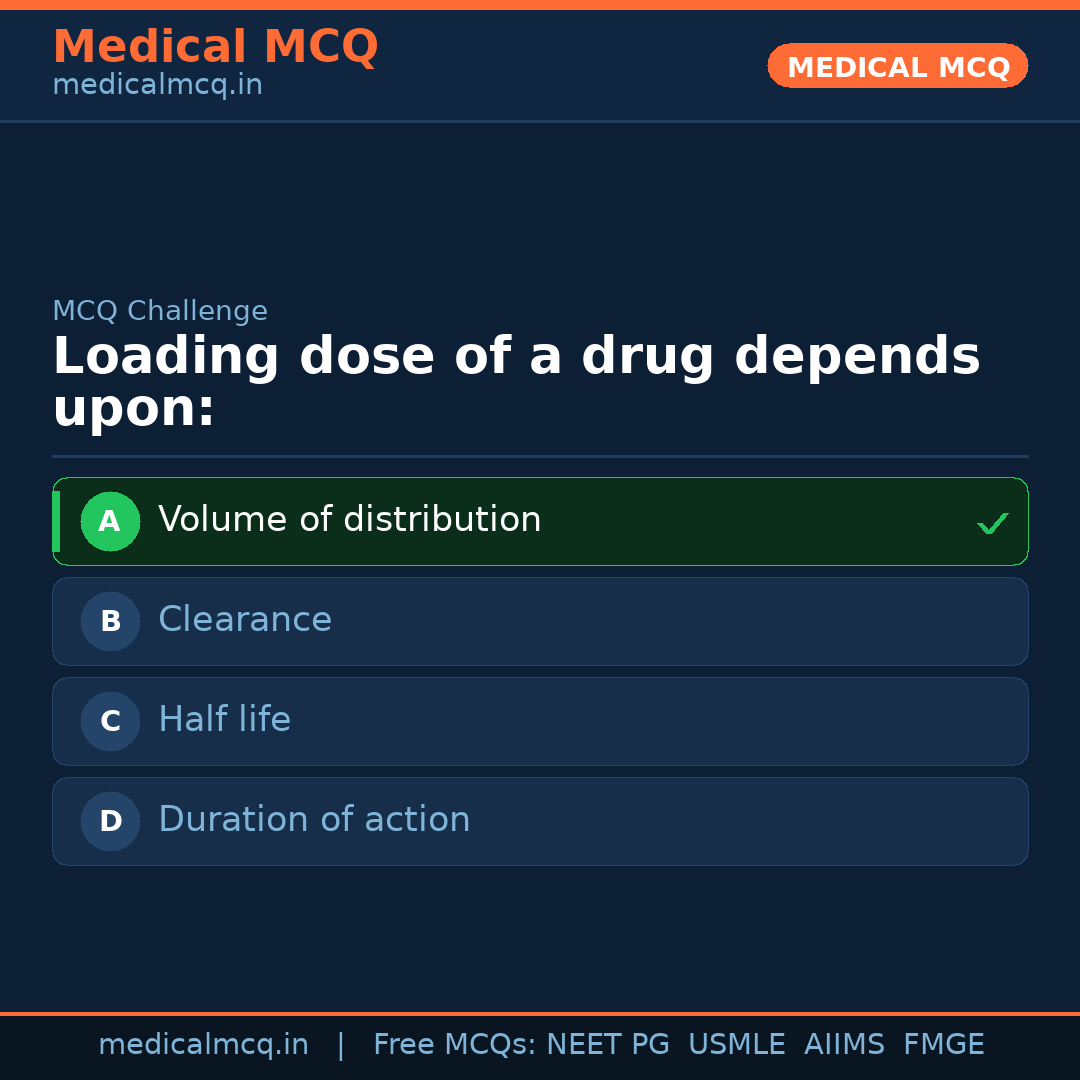 Medical MCQ
medicalmcq.in

MEDICAL MCQ

MCQ Challenge

Loading dose of a drug depends upon:

A Volume of distribution ✓

B Clearance

C Half life

D Duration of action

medicalmcq.in | Free MCQs: NEET PG USMLE AIIMS FMGE