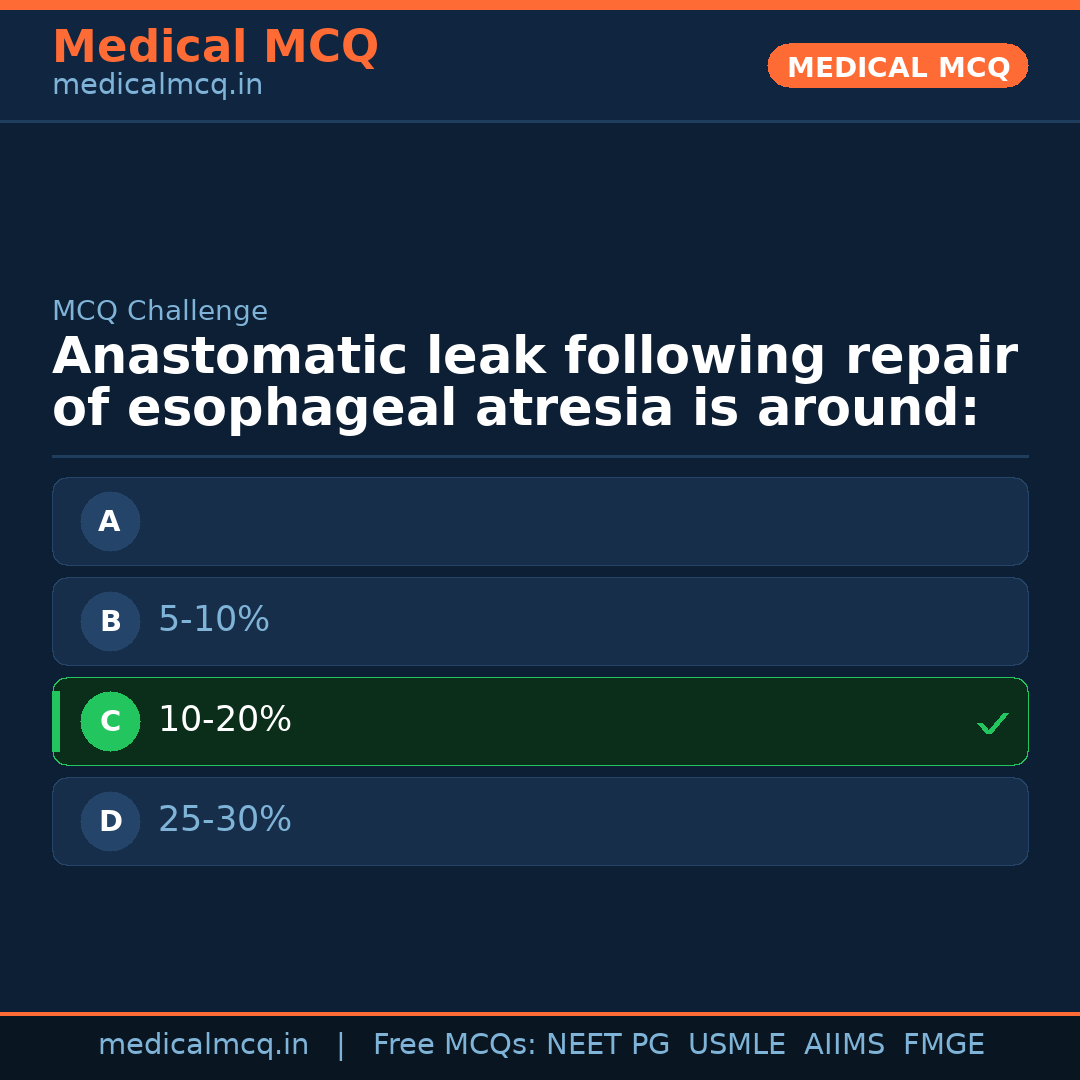 Medical MCQ
medicalmcq.in

MEDICAL MCQ

MCQ Challenge

Anastomatic leak following repair of esophageal atresia is around:

A

B 5-10%

C 10-20% ✓

D 25-30%

medicalmcq.in | Free MCQs: NEET PG USMLE AIIMS FMGE