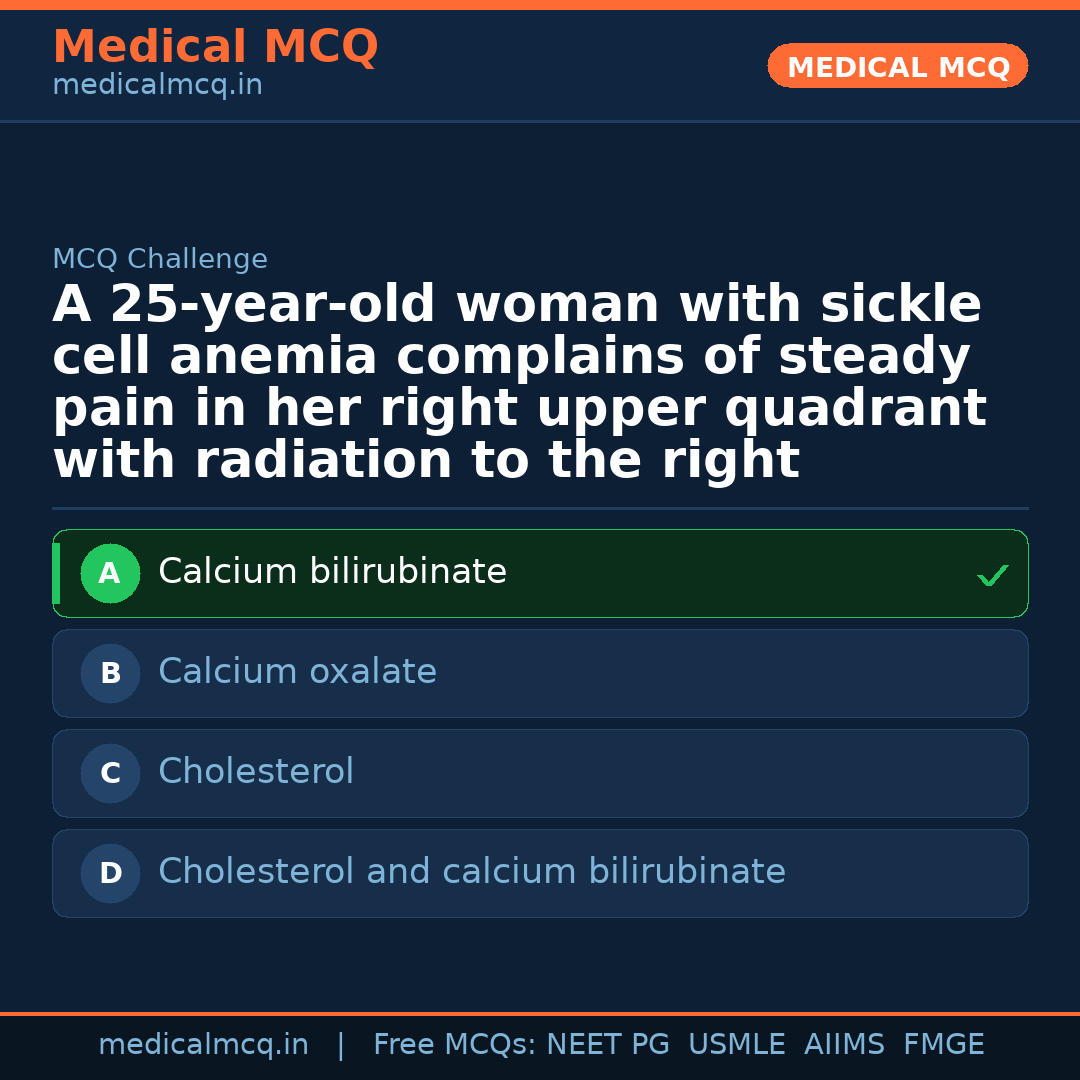 Medical MCQ
medicalmcq.in

MEDICAL MCQ

MCQ Challenge

A 25-year-old woman with sickle cell anemia complains of steady pain in her right upper quadrant with radiation to the right

A Calcium bilirubinate ✓

B Calcium oxalate

C Cholesterol

D Cholesterol and calcium bilirubinate

medicalmcq.in | Free MCQs: NEET PG USMLE AIIMS FMGE