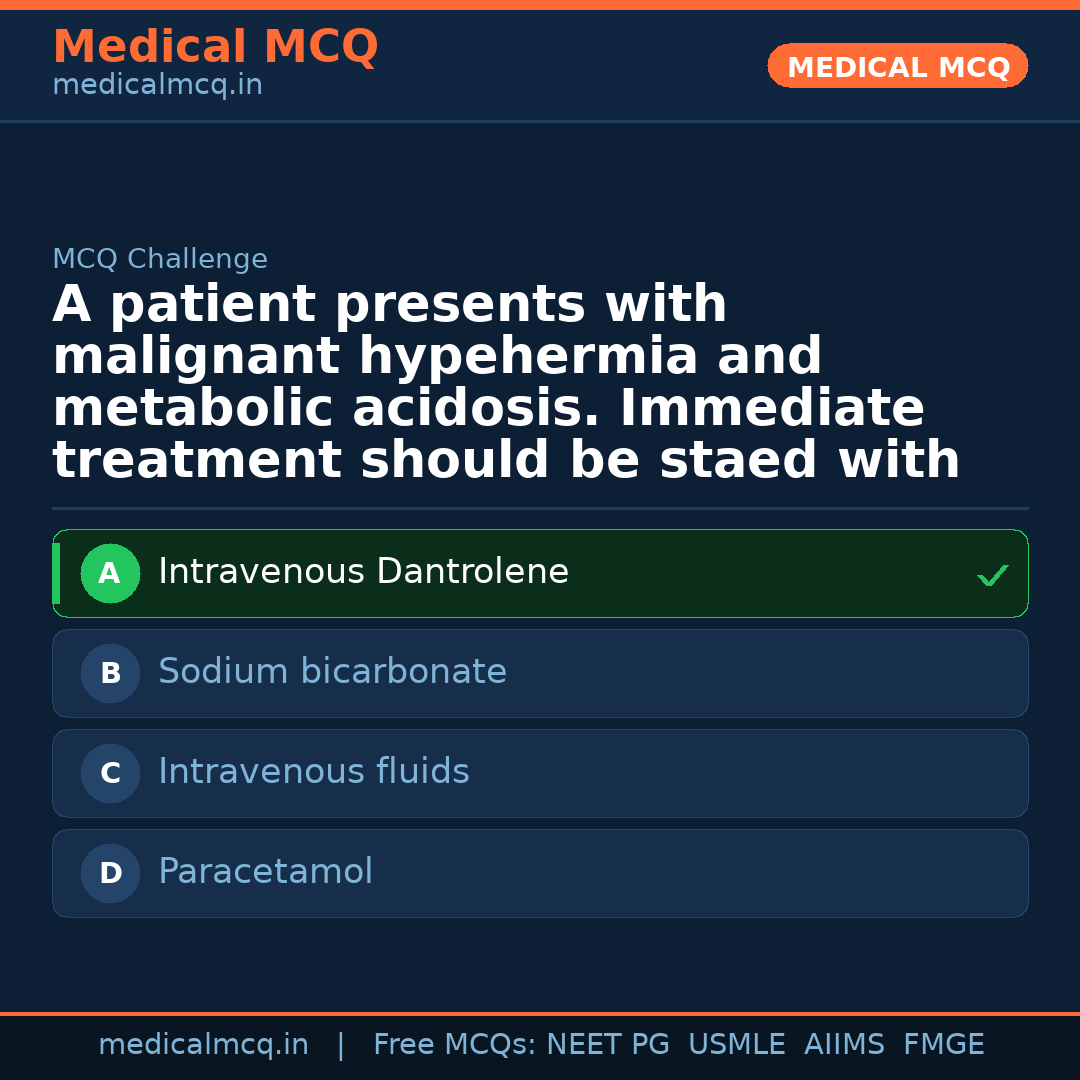 Medical MCQ
medicalmcq.in

MEDICAL MCQ

MCQ Challenge

A patient presents with malignant hypehermia and metabolic acidosis. Immediate treatment should be staed with

A Intravenous Dantrolene ✓

B Sodium bicarbonate

C Intravenous fluids

D Paracetamol

medicalmcq.in | Free MCQs: NEET PG USMLE AIIMS FMGE