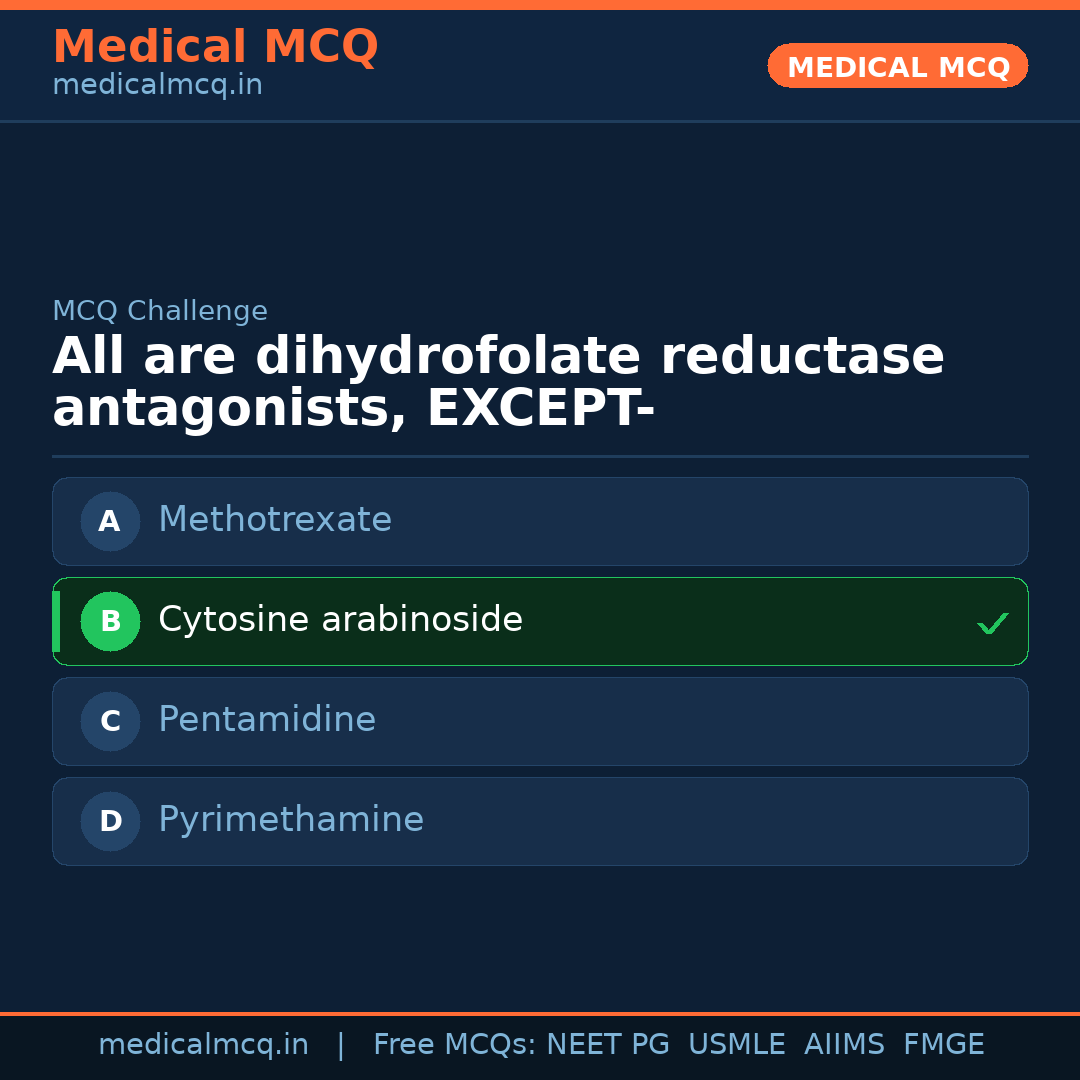 Medical MCQ
medicalmcq.in

MEDICAL MCQ

MCQ Challenge

All are dihydrofolate reductase antagonists, EXCEPT-

A Methotrexate

B Cytosine arabinoside ✓

C Pentamidine

D Pyrimethamine

medicalmcq.in | Free MCQs: NEET PG USMLE AIIMS FMGE