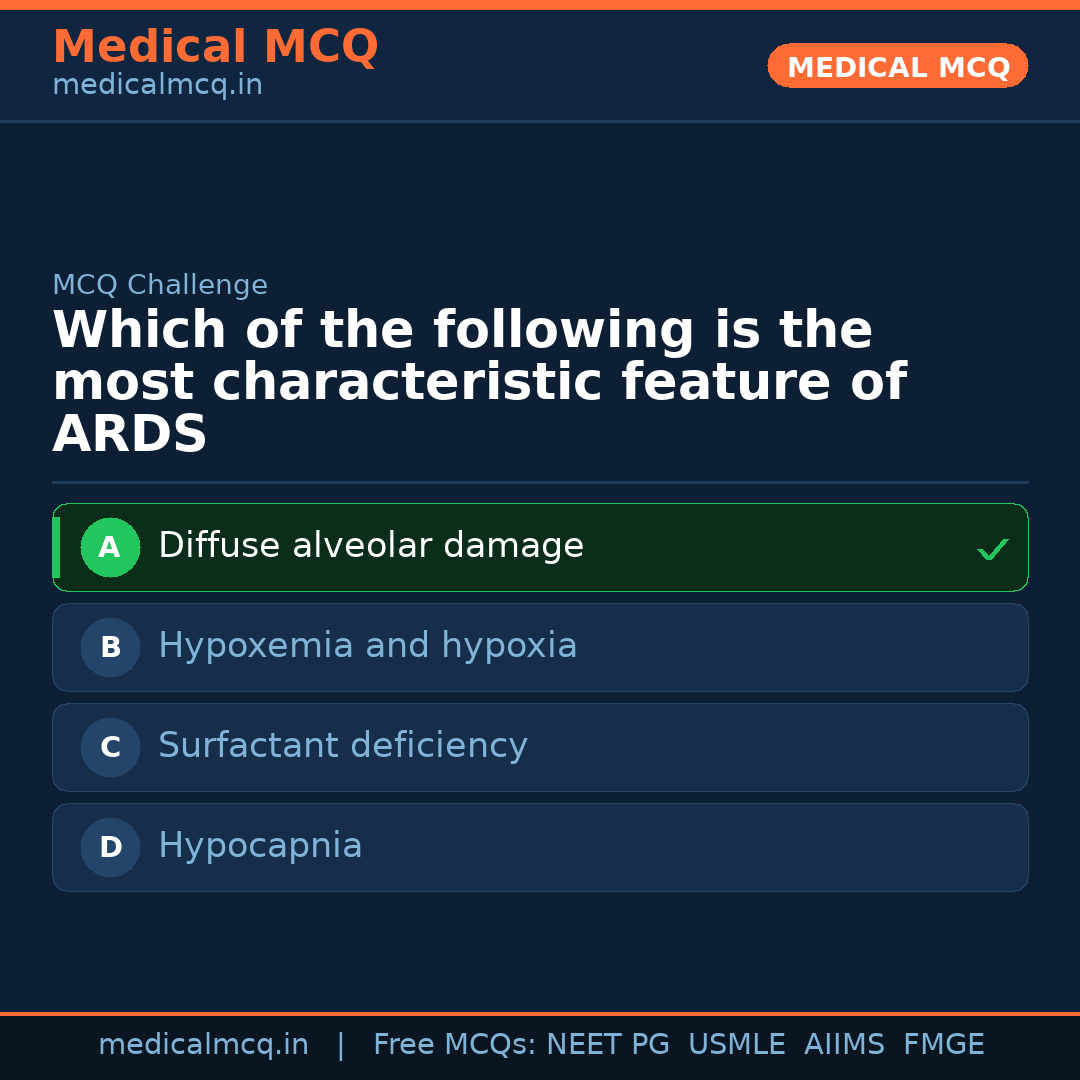 Medical MCQ
medicalmcq.in

MEDICAL MCQ

MCQ Challenge

Which of the following is the most characteristic feature of ARDS

A Diffuse alveolar damage ✓

B Hypoxemia and hypoxia

C Surfactant deficiency

D Hypocapnia

medicalmcq.in | Free MCQs: NEET PG USMLE AIIMS FMGE