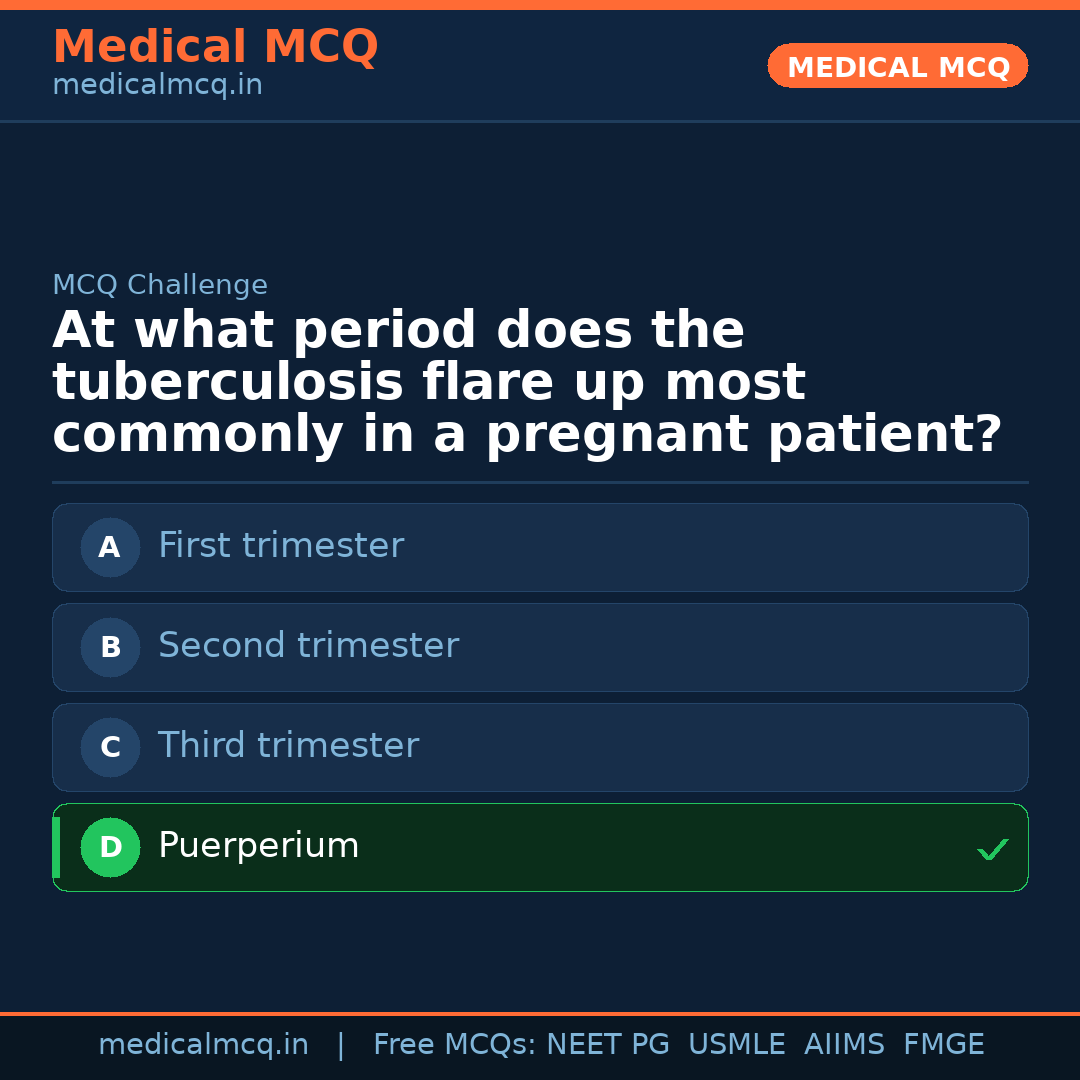 Medical MCQ
medicalmcq.in

MEDICAL MCQ

MCQ Challenge

At what period does the tuberculosis flare up most commonly in a pregnant patient?

A First trimester

B Second trimester

C Third trimester

D Puerperium ✓

medicalmcq.in | Free MCQs: NEET PG USMLE AIIMS FMGE