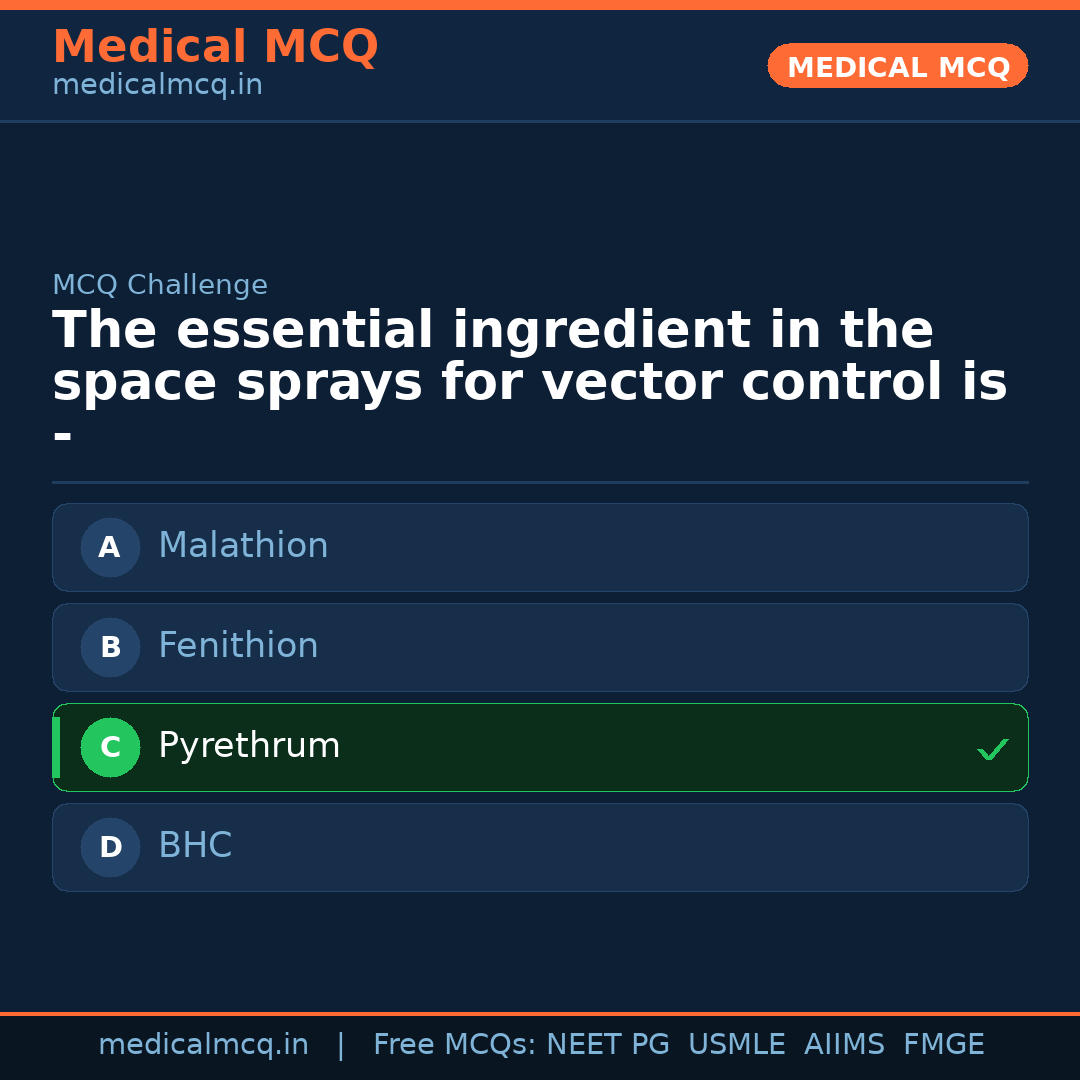 Medical MCQ
medicalmcq.in

MEDICAL MCQ

MCQ Challenge

The essential ingredient in the space sprays for vector control is -

A Malathion

B Fenithion

C Pyrethrum ✓

D BHC

medicalmcq.in | Free MCQs: NEET PG USMLE AIIMS FMGE