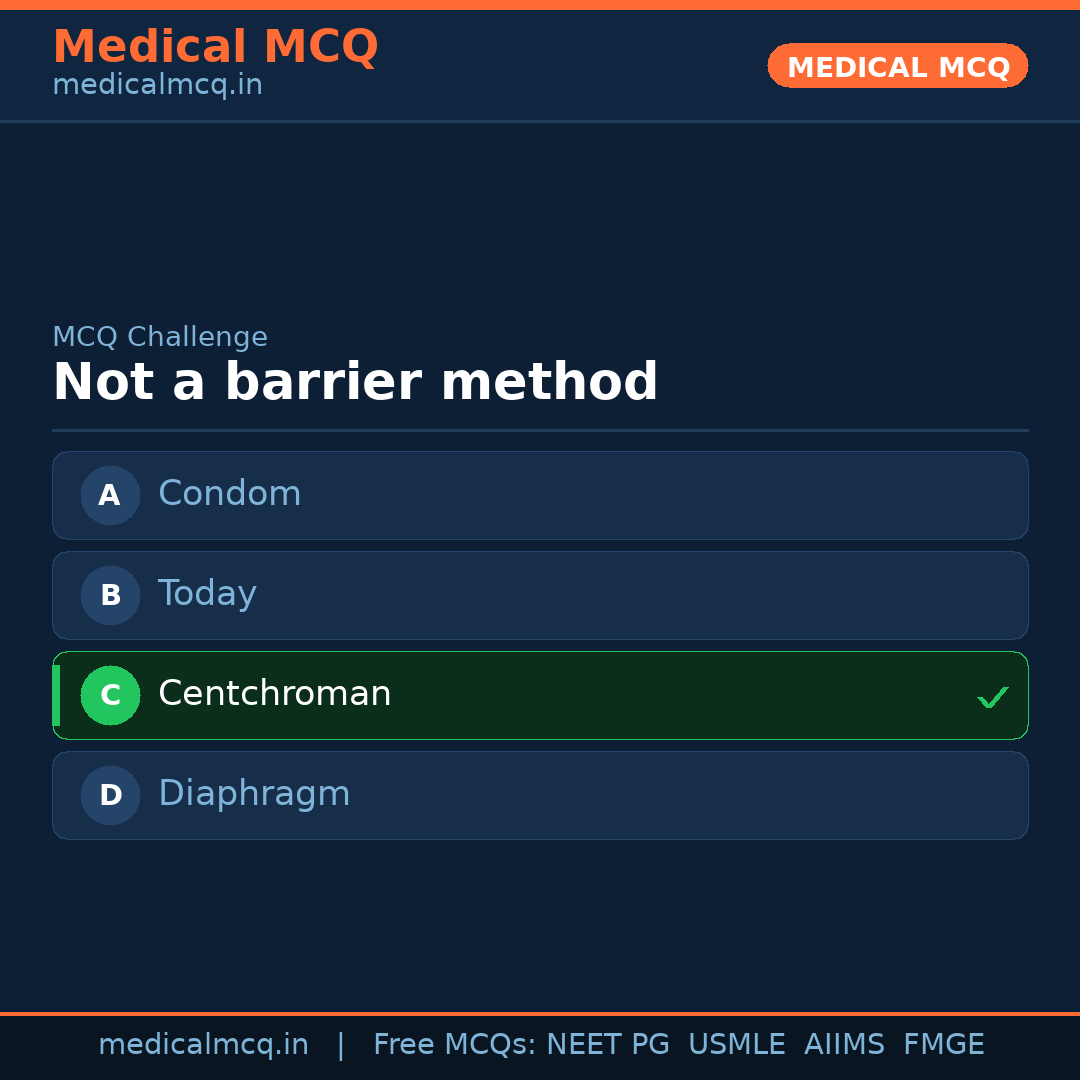 Medical MCQ
medicalmcq.in

MEDICAL MCQ

MCQ Challenge
Not a barrier method

A Condom

B Today

C Centchroman ✓

D Diaphragm

medicalmcq.in | Free MCQs: NEET PG USMLE AIIMS FMGE