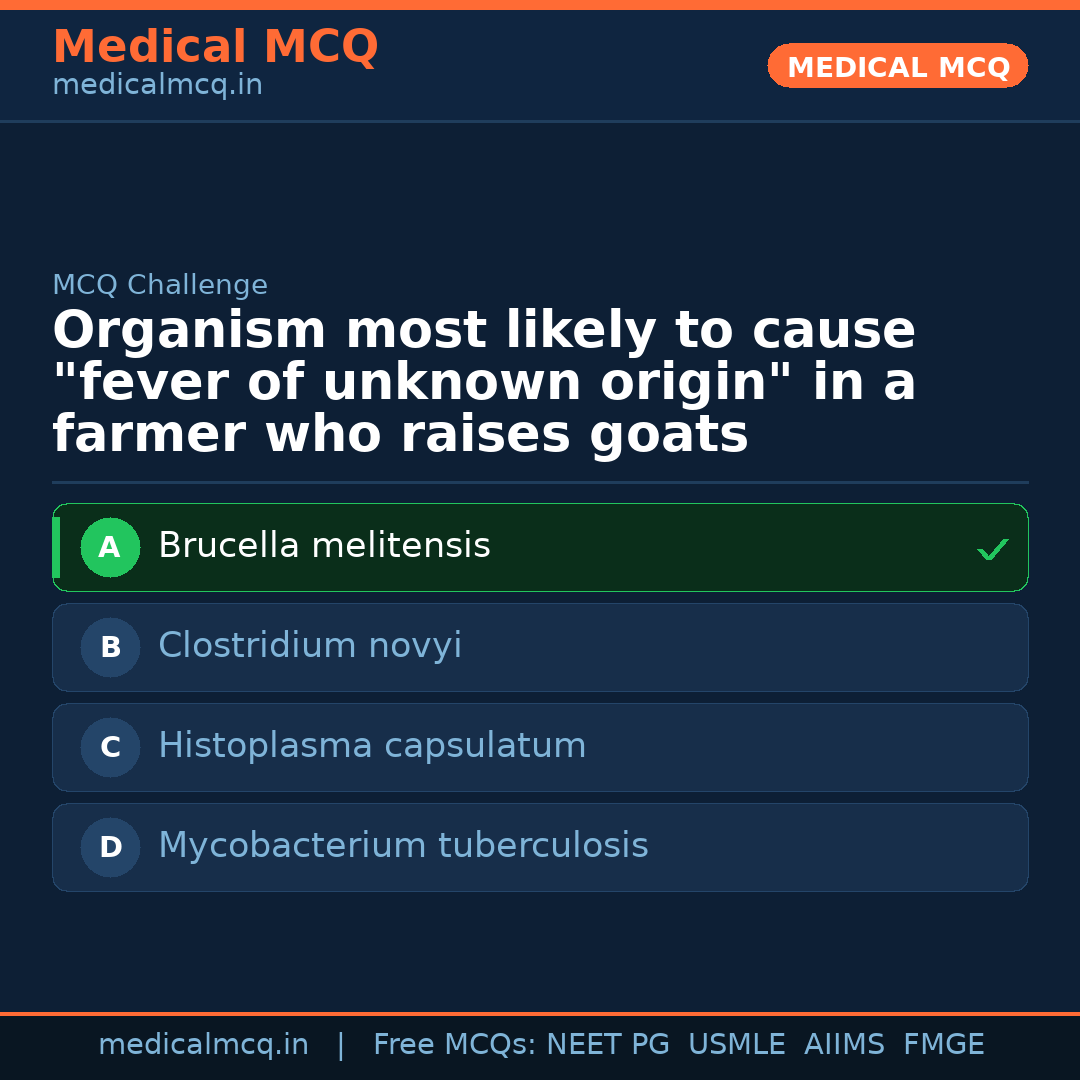 Medical MCQ
medicalmcq.in

MEDICAL MCQ

MCQ Challenge

Organism most likely to cause "fever of unknown origin" in a farmer who raises goats

A Brucella melitensis ✓

B Clostridium novyi

C Histoplasma capsulatum

D Mycobacterium tuberculosis

medicalmcq.in | Free MCQs: NEET PG USMLE AIIMS FMGE