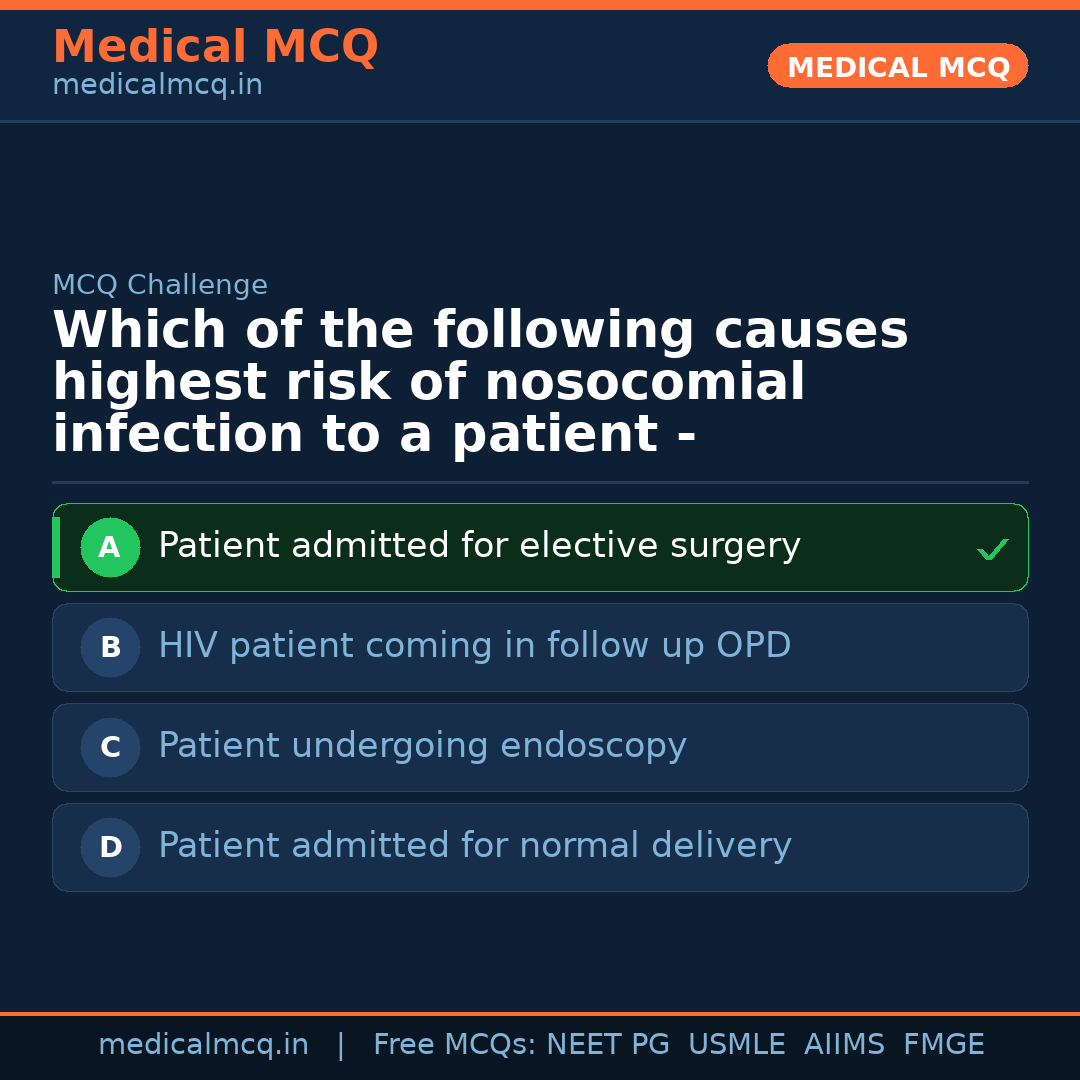 Medical MCQ
medicalmcq.in

MEDICAL MCQ

MCQ Challenge

Which of the following causes highest risk of nosocomial infection to a patient -

A Patient admitted for elective surgery ✓

B HIV patient coming in follow up OPD

C Patient undergoing endoscopy

D Patient admitted for normal delivery

medicalmcq.in | Free MCQs: NEET PG USMLE AIIMS FMGE