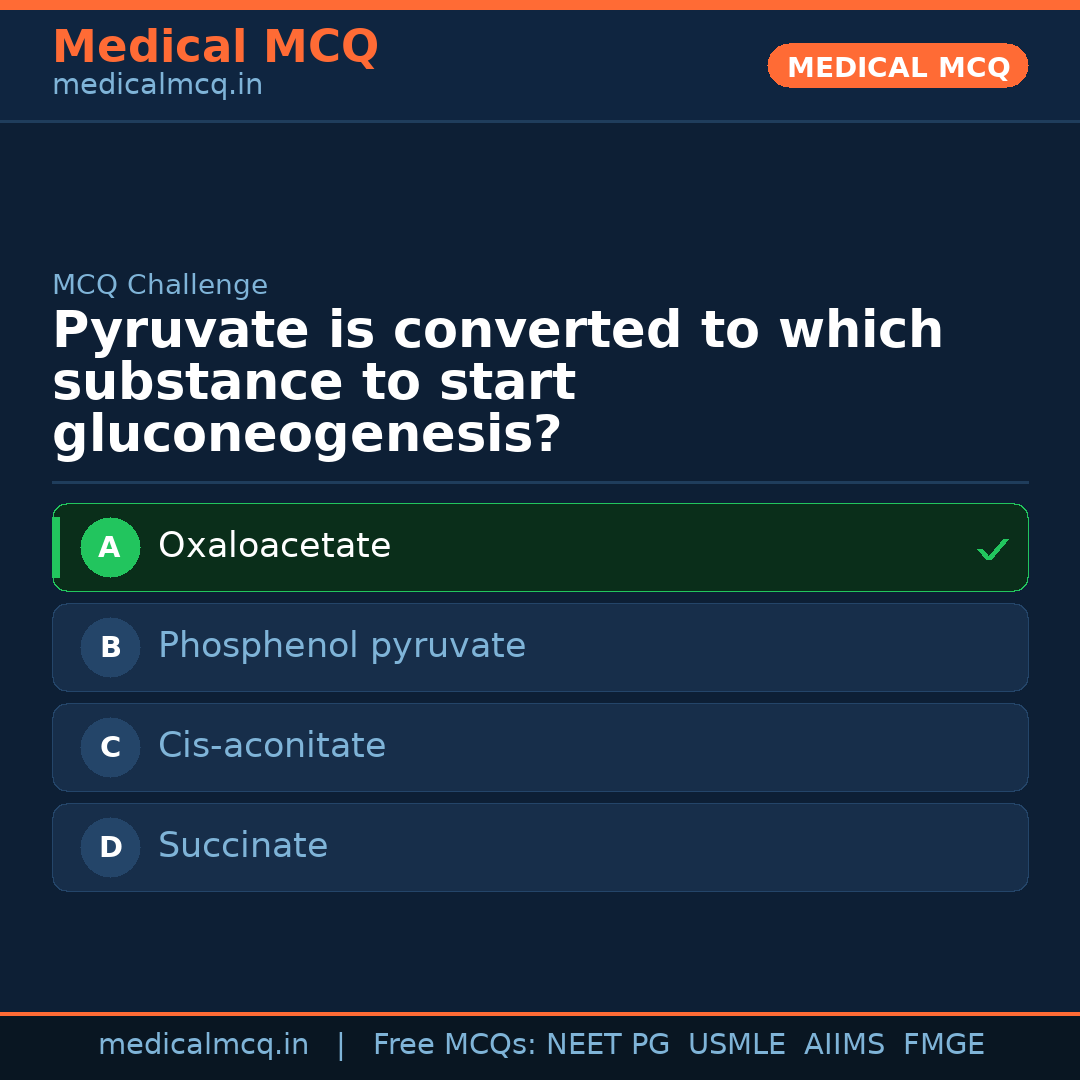 Medical MCQ
medicalmcq.in

MEDICAL MCQ

MCQ Challenge

Pyruvate is converted to which substance to start gluconeogenesis?

A Oxaloacetate ✓

B Phosphenol pyruvate

C Cis-aconitate

D Succinate

medicalmcq.in | Free MCQs: NEET PG USMLE AIIMS FMGE