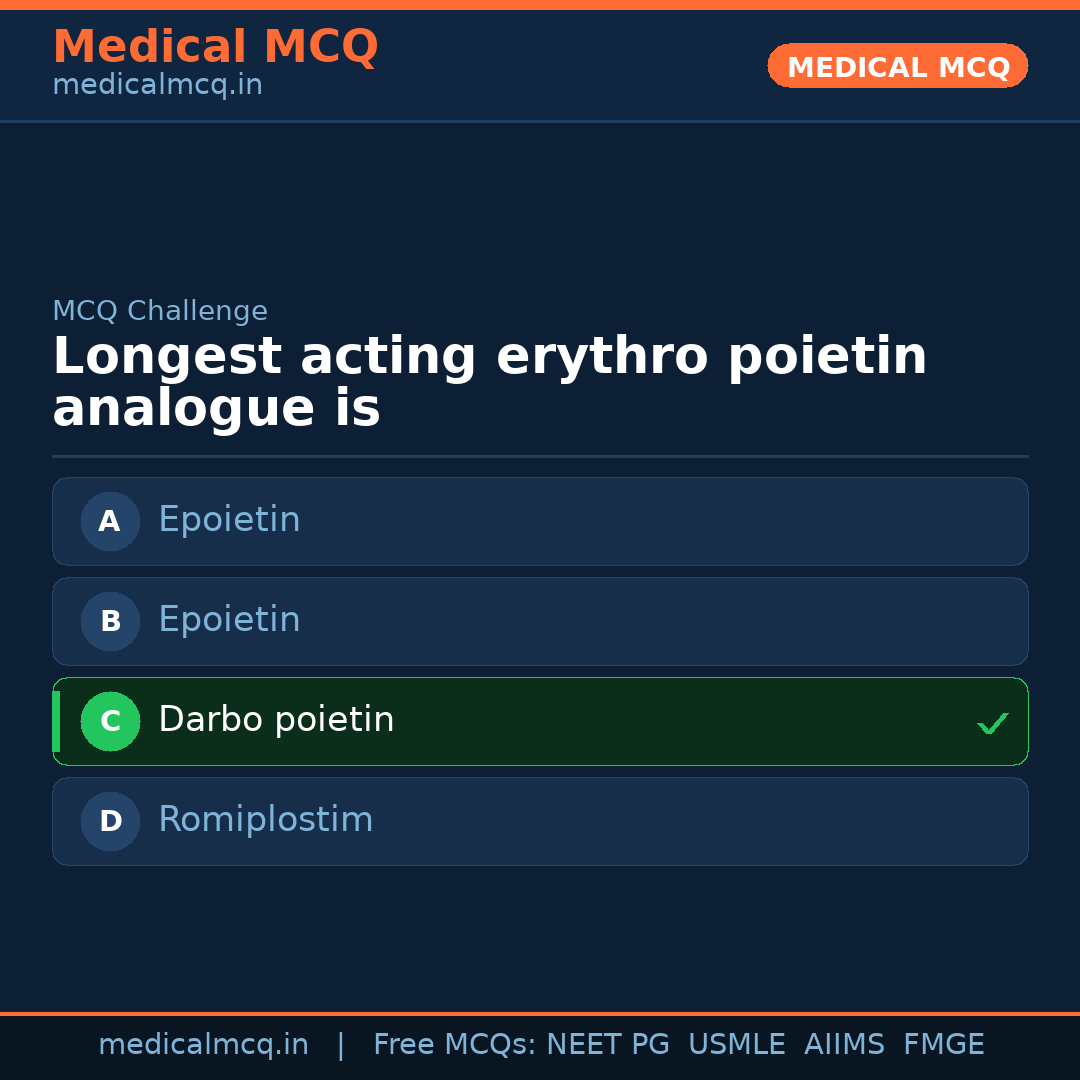 Medical MCQ
medicalmcq.in

MEDICAL MCQ

MCQ Challenge

Longest acting erythro poietin analogue is

A Epoietin

B Epoietin

C Darbo poietin ✓

D Romiplostim

medicalmcq.in | Free MCQs: NEET PG USMLE AIIMS FMGE