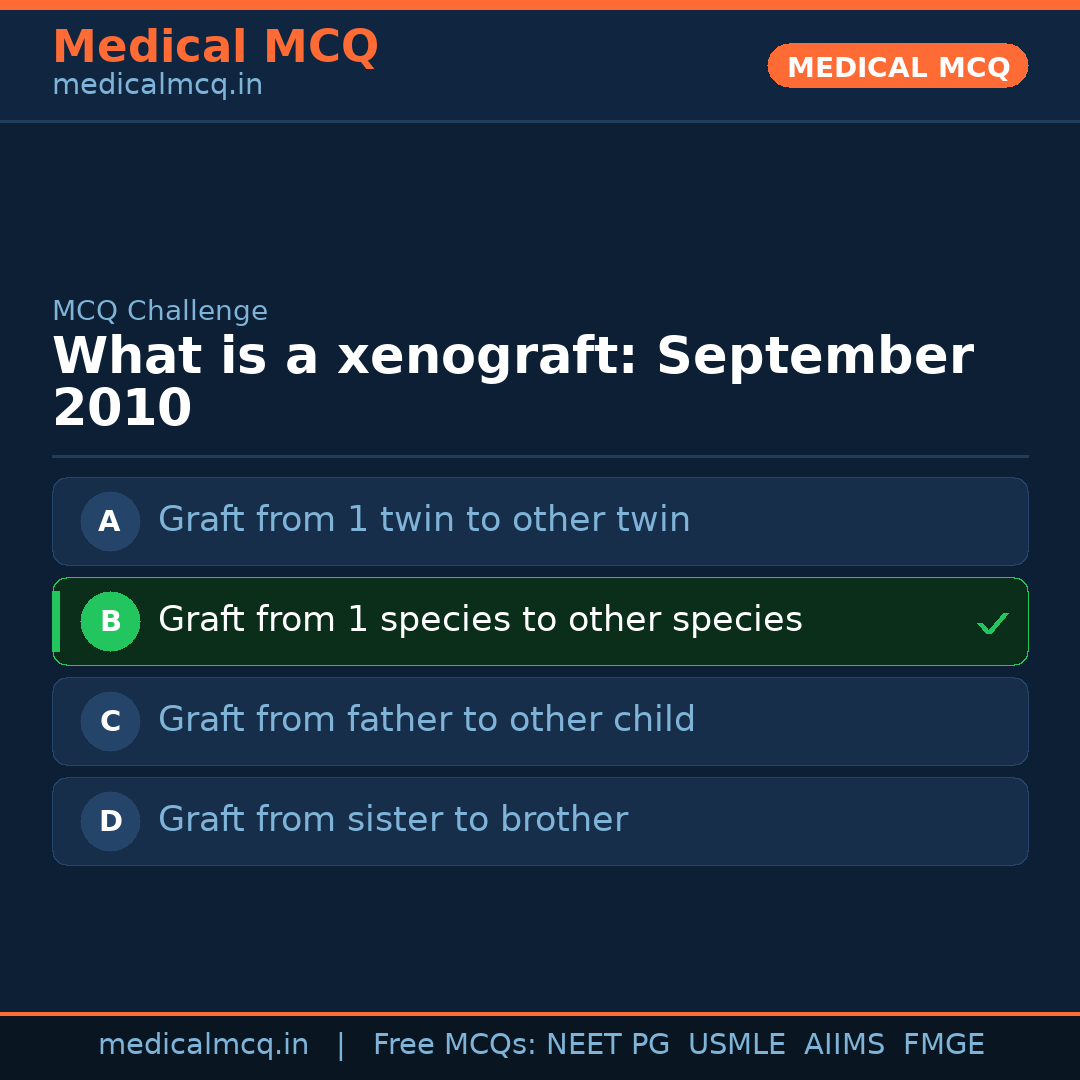 Medical MCQ
medicalmcq.in

MEDICAL MCQ

MCQ Challenge
What is a xenograft: September 2010

A Graft from 1 twin to other twin

B Graft from 1 species to other species ✓

C Graft from father to other child

D Graft from sister to brother

medicalmcq.in | Free MCQs: NEET PG USMLE AIIMS FMGE