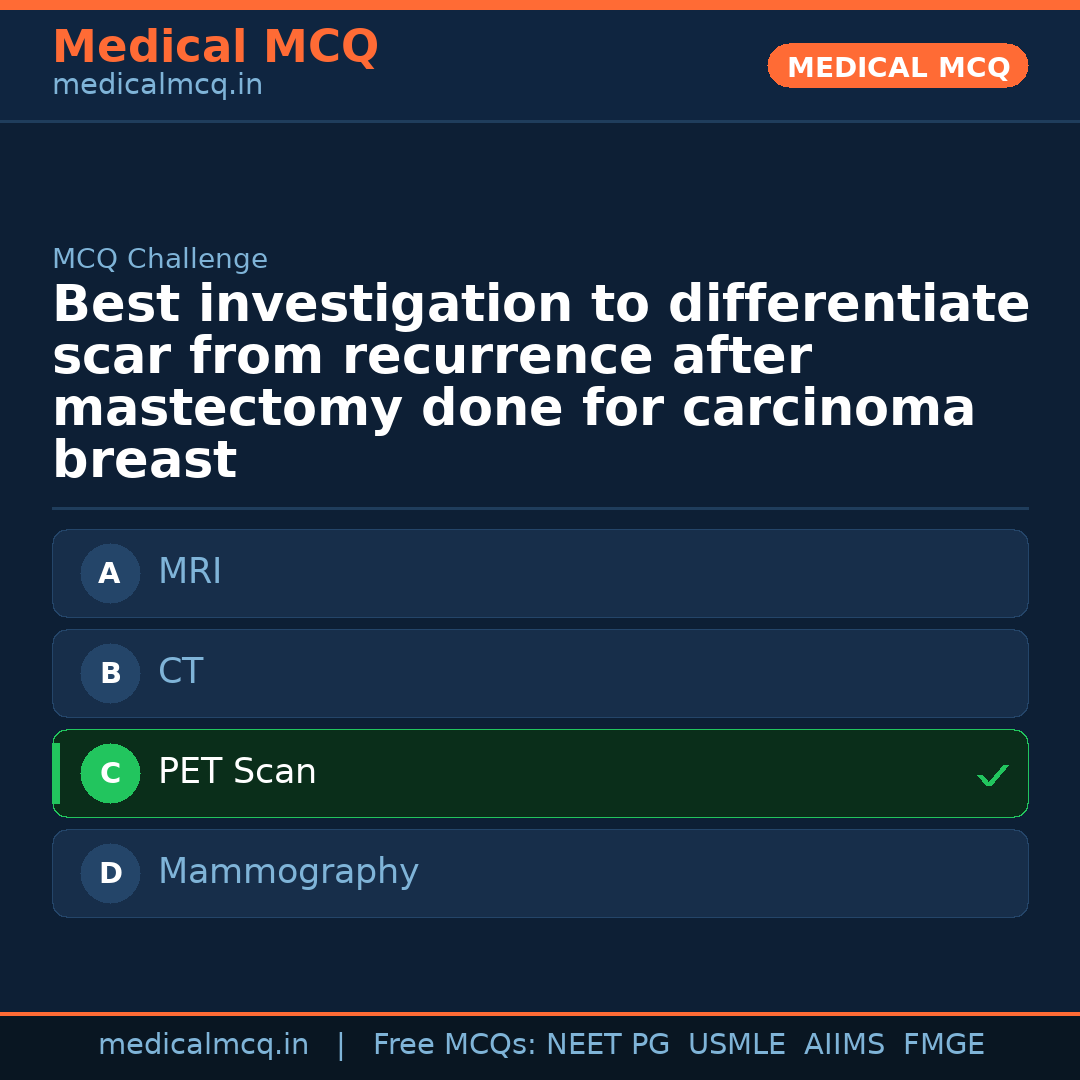 Medical MCQ
medicalmcq.in

MEDICAL MCQ

MCQ Challenge

Best investigation to differentiate scar from recurrence after mastectomy done for carcinoma breast

A MRI

B CT

C PET Scan ✓

D Mammography

medicalmcq.in | Free MCQs: NEET PG USMLE AIIMS FMGE