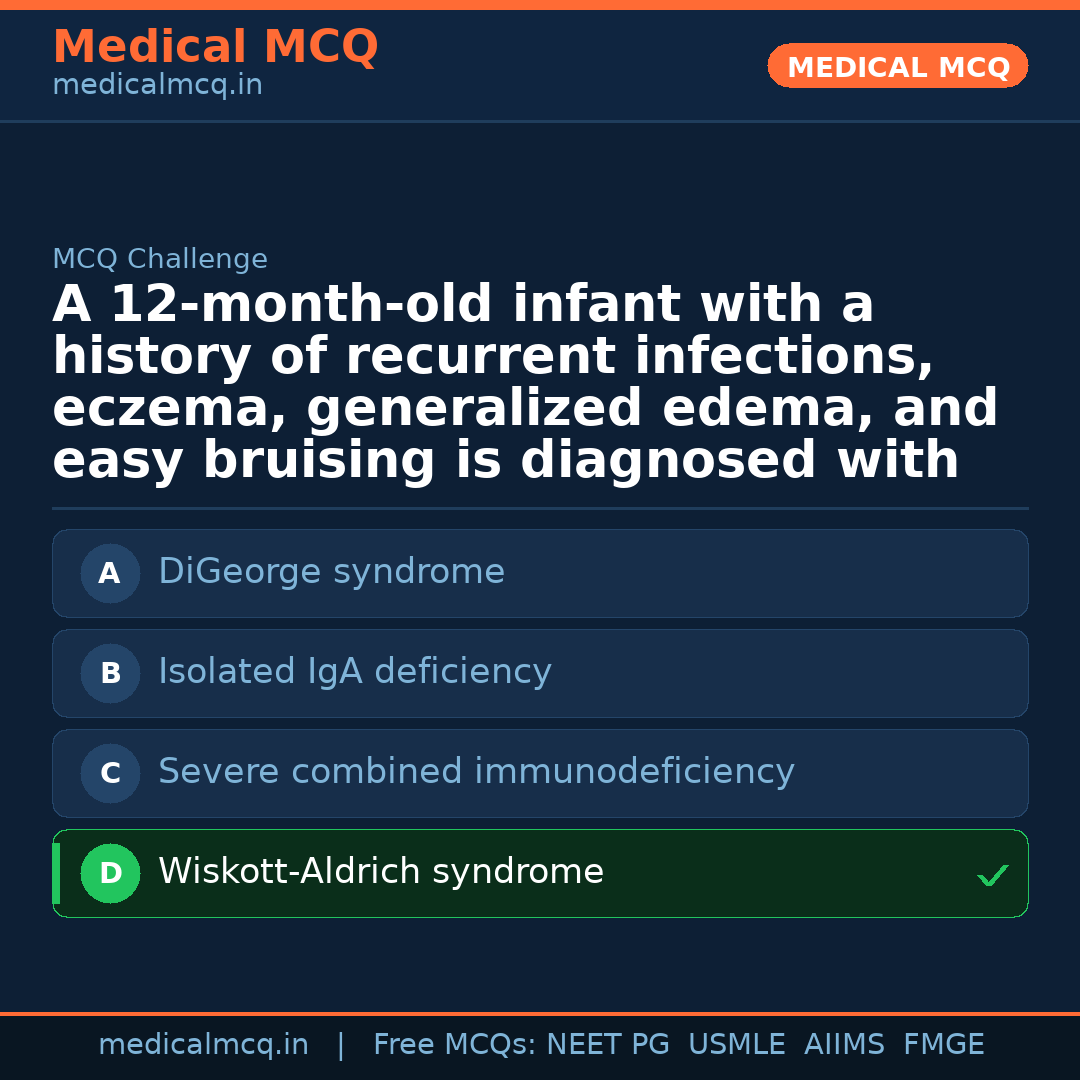 Medical MCQ
medicalmcq.in

MEDICAL MCQ

MCQ Challenge

A 12-month-old infant with a history of recurrent infections, eczema, generalized edema, and easy bruising is diagnosed with

A DiGeorge syndrome

B Isolated IgA deficiency

C Severe combined immunodeficiency

D Wiskott-Aldrich syndrome ✓

medicalmcq.in | Free MCQs: NEET PG USMLE AIIMS FMGE