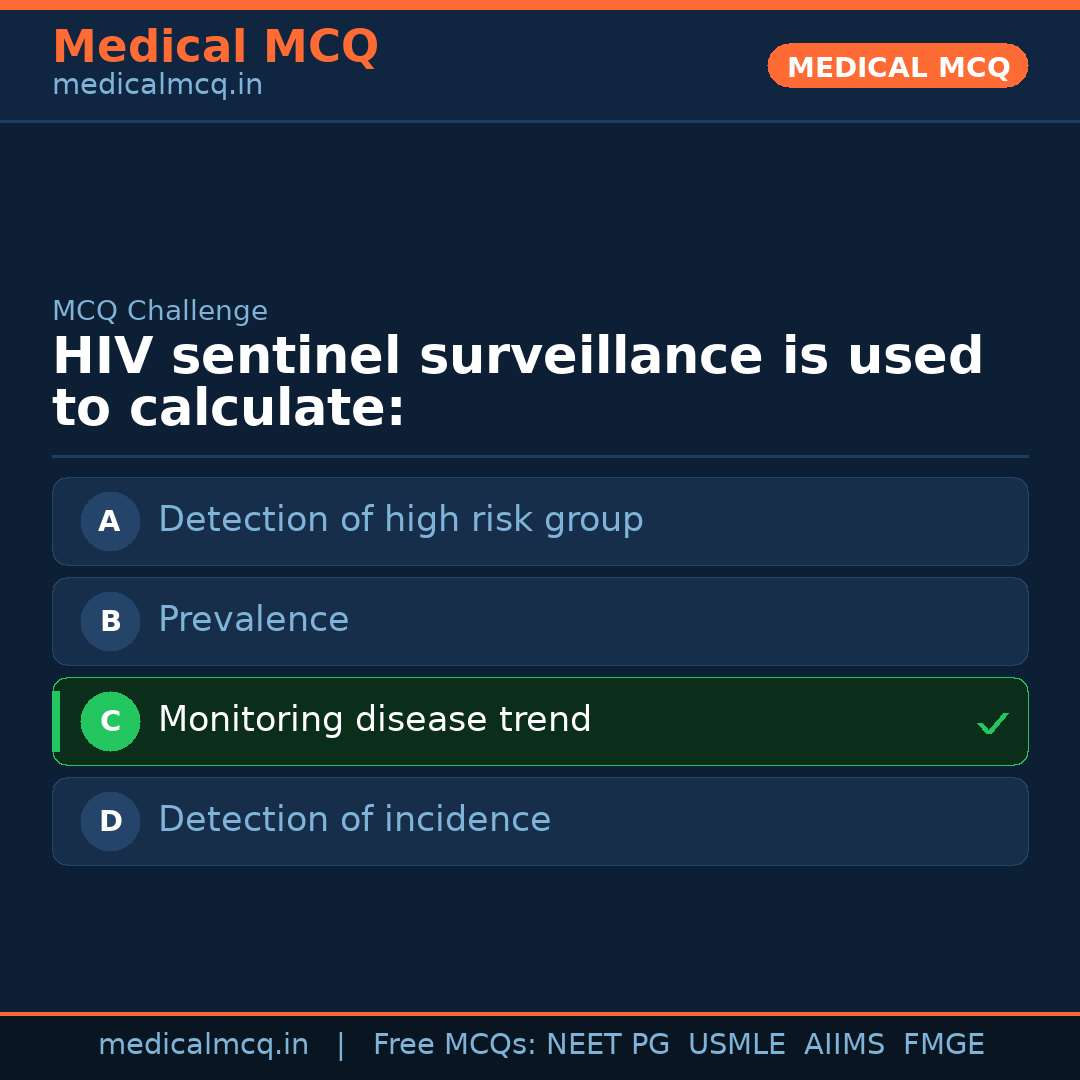 Medical MCQ
medicalmcq.in

MEDICAL MCQ

MCQ Challenge

HIV sentinel surveillance is used to calculate:

A Detection of high risk group

B Prevalence

C Monitoring disease trend ✓

D Detection of incidence

medicalmcq.in | Free MCQs: NEET PG USMLE AIIMS FMGE