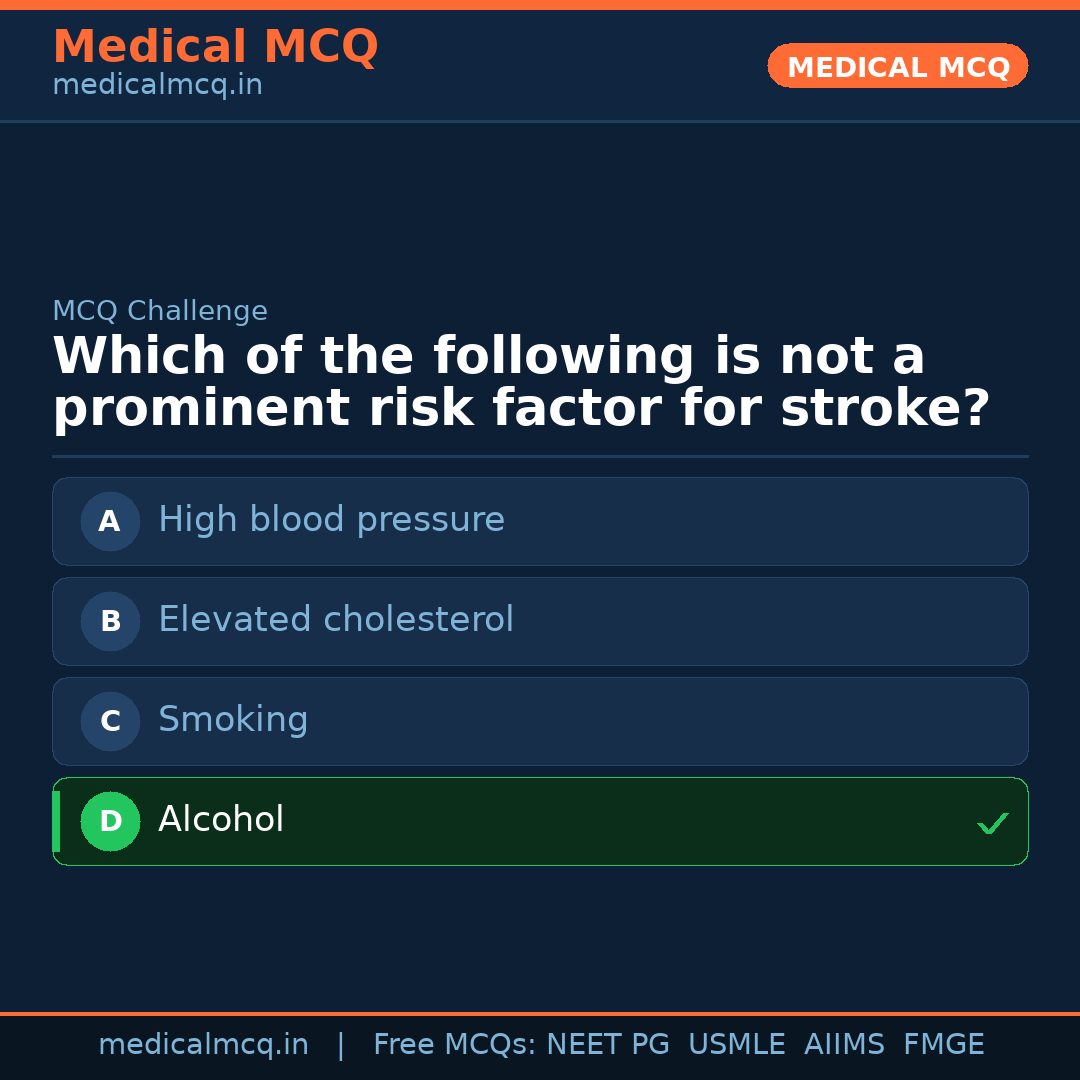 Medical MCQ
medicalmcq.in

MEDICAL MCQ

MCQ Challenge
Which of the following is not a prominent risk factor for stroke?

A High blood pressure
B Elevated cholesterol
C Smoking
D Alcohol ✓

medicalmcq.in | Free MCQs: NEET PG USMLE AIIMS FMGE