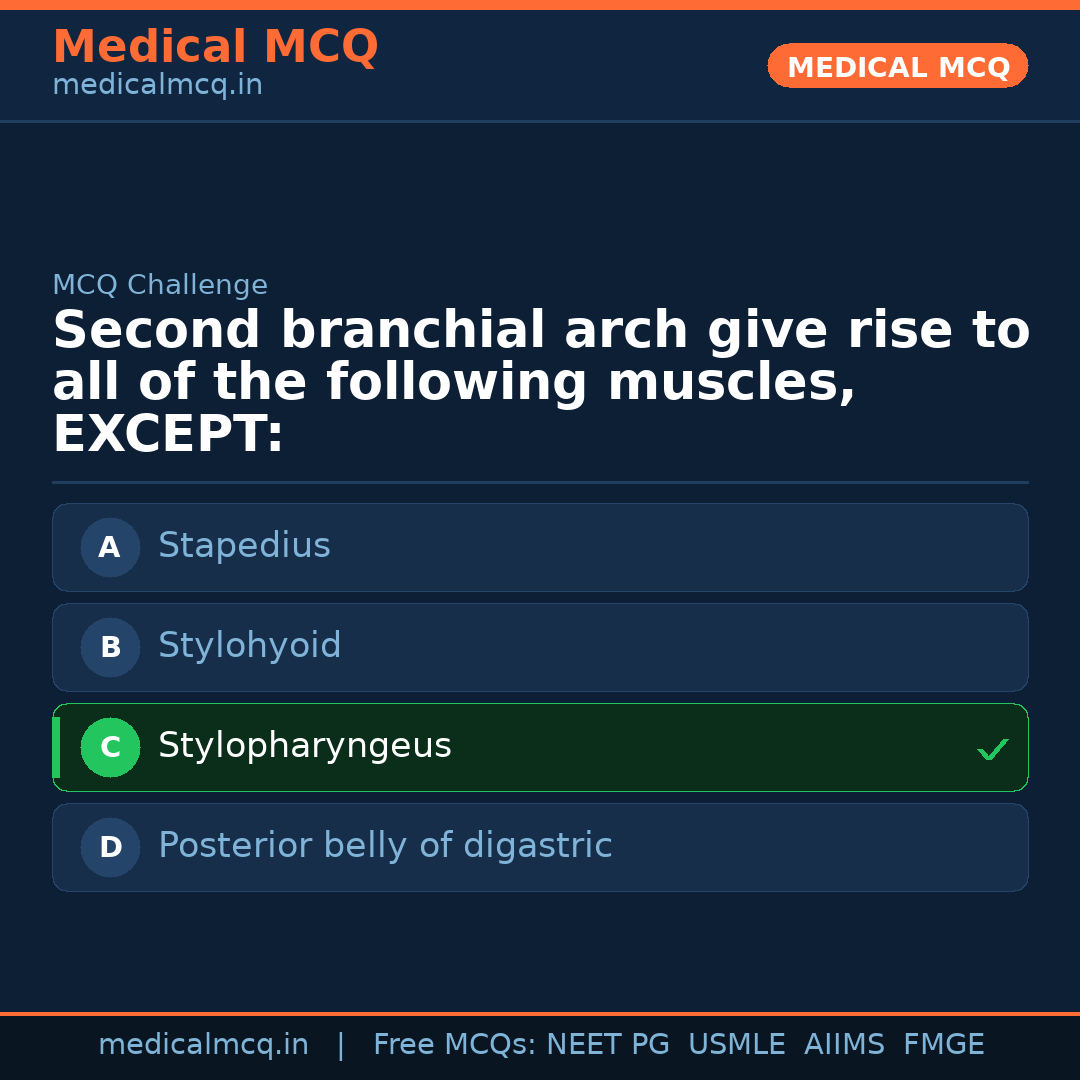 Medical MCQ
medicalmcq.in

MEDICAL MCQ

MCQ Challenge

Second branchial arch give rise to all of the following muscles, EXCEPT:

A Stapedius

B Stylohyoid

C Stylopharyngeus ✓

D Posterior belly of digastric

medicalmcq.in | Free MCQs: NEET PG USMLE AIIMS FMGE