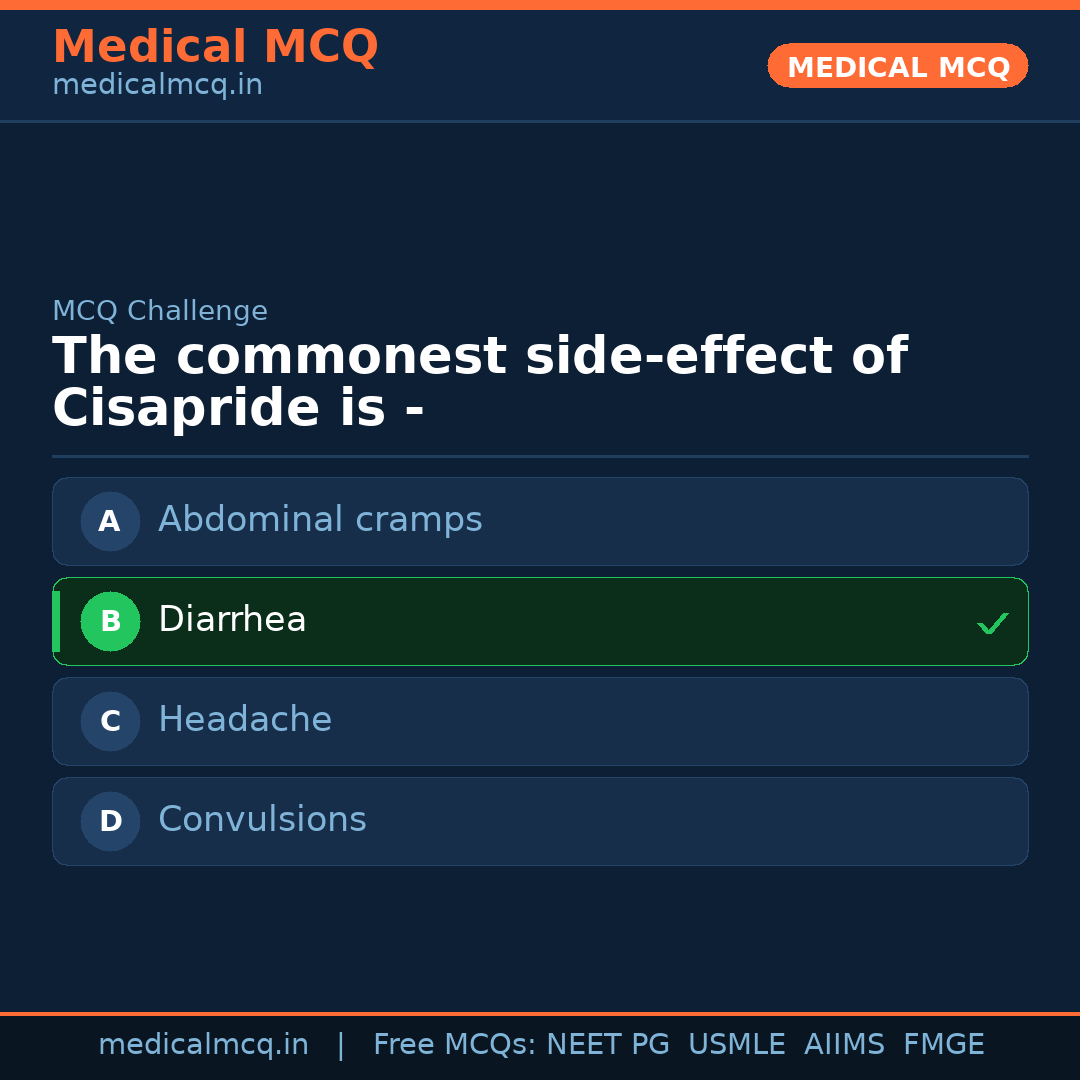 Medical MCQ
medicalmcq.in

MEDICAL MCQ

MCQ Challenge

The commonest side-effect of Cisapride is -

A Abdominal cramps

B Diarrhea ✓

C Headache

D Convulsions

medicalmcq.in | Free MCQs: NEET PG USMLE AIIMS FMGE