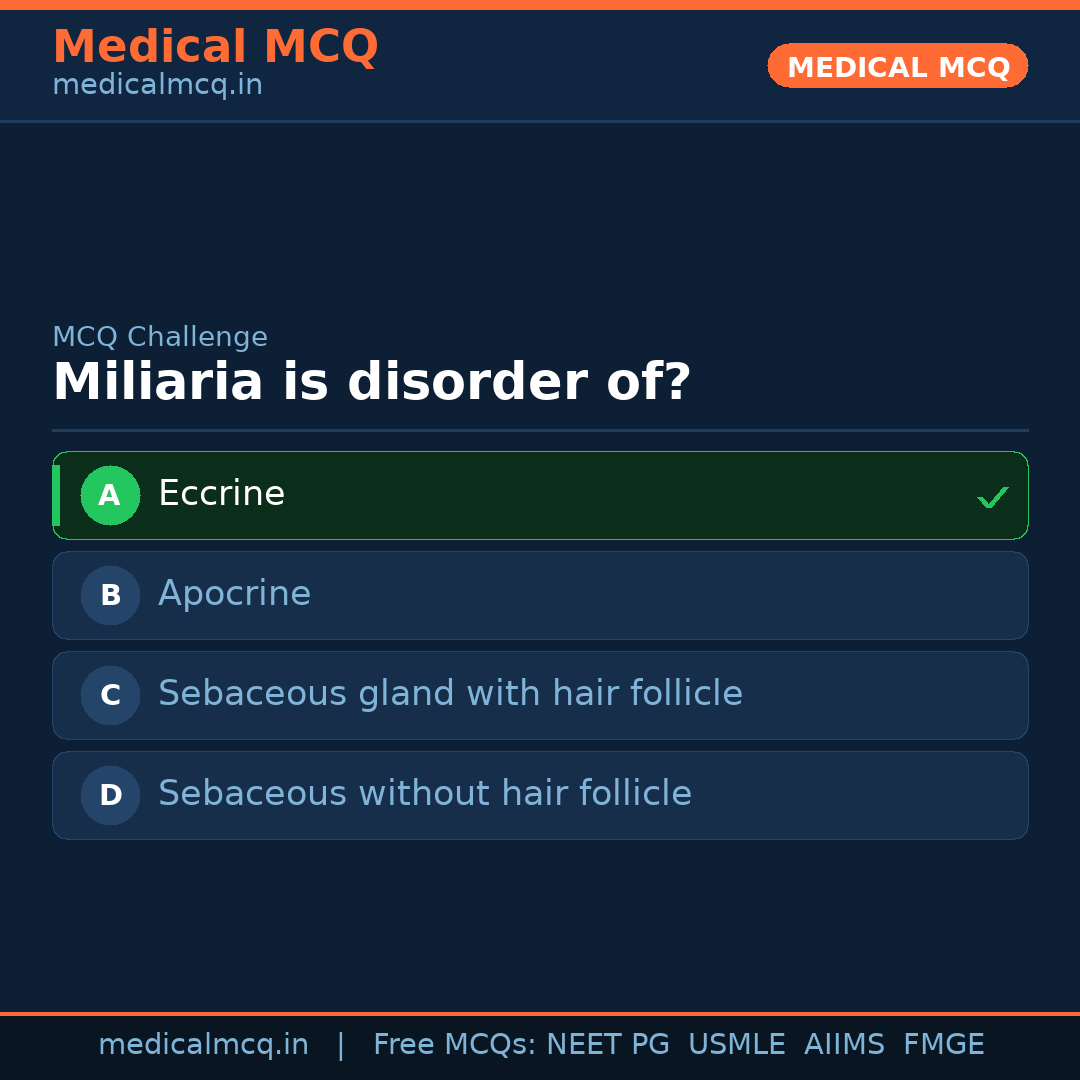 Medical MCQ
medicalmcq.in

MEDICAL MCQ

MCQ Challenge
Miliaria is disorder of?

A Eccrine ✓

B Apocrine

C Sebaceous gland with hair follicle

D Sebaceous without hair follicle

medicalmcq.in | Free MCQs: NEET PG USMLE AIIMS FMGE