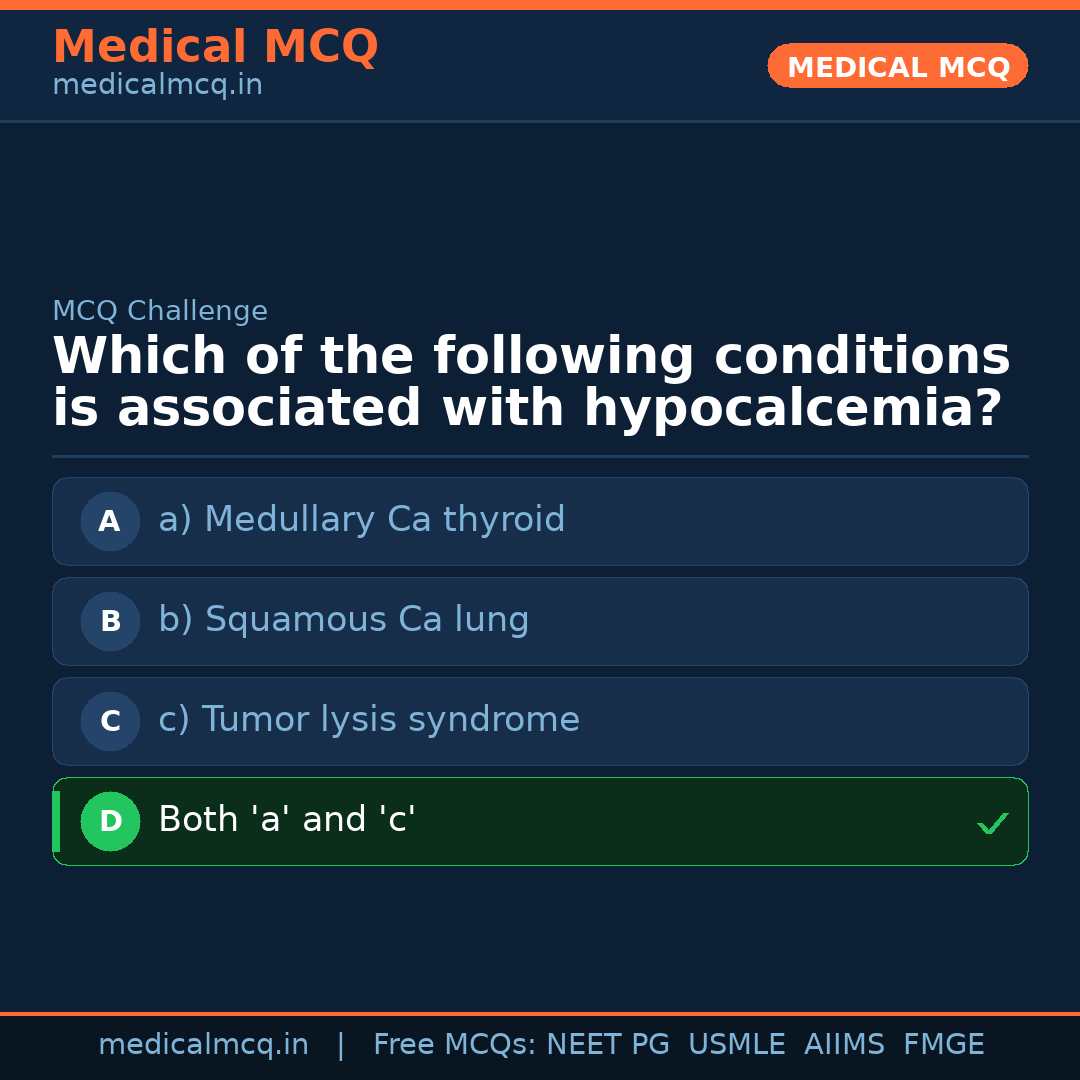 Medical MCQ
medicalmcq.in

MEDICAL MCQ

MCQ Challenge

Which of the following conditions is associated with hypocalcemia?

A a) Medullary Ca thyroid

B b) Squamous Ca lung

C c) Tumor lysis syndrome

D Both 'a' and 'c' ✓

medicalmcq.in | Free MCQs: NEET PG USMLE AIIMS FMGE