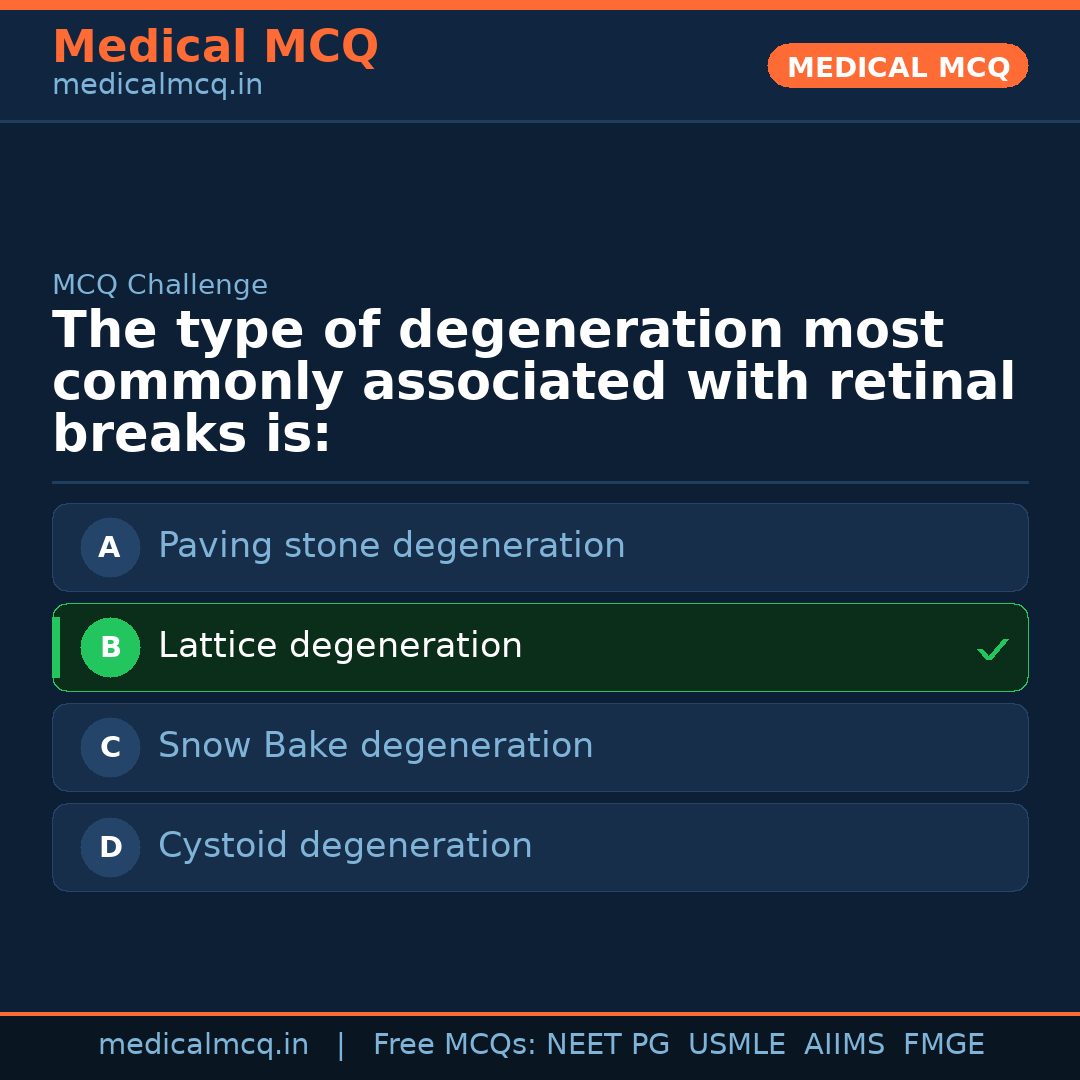 Medical MCQ
medicalmcq.in

MEDICAL MCQ

MCQ Challenge

The type of degeneration most commonly associated with retinal breaks is:

A Paving stone degeneration

B Lattice degeneration ✓

C Snow Bake degeneration

D Cystoid degeneration

medicalmcq.in | Free MCQs: NEET PG USMLE AIIMS FMGE