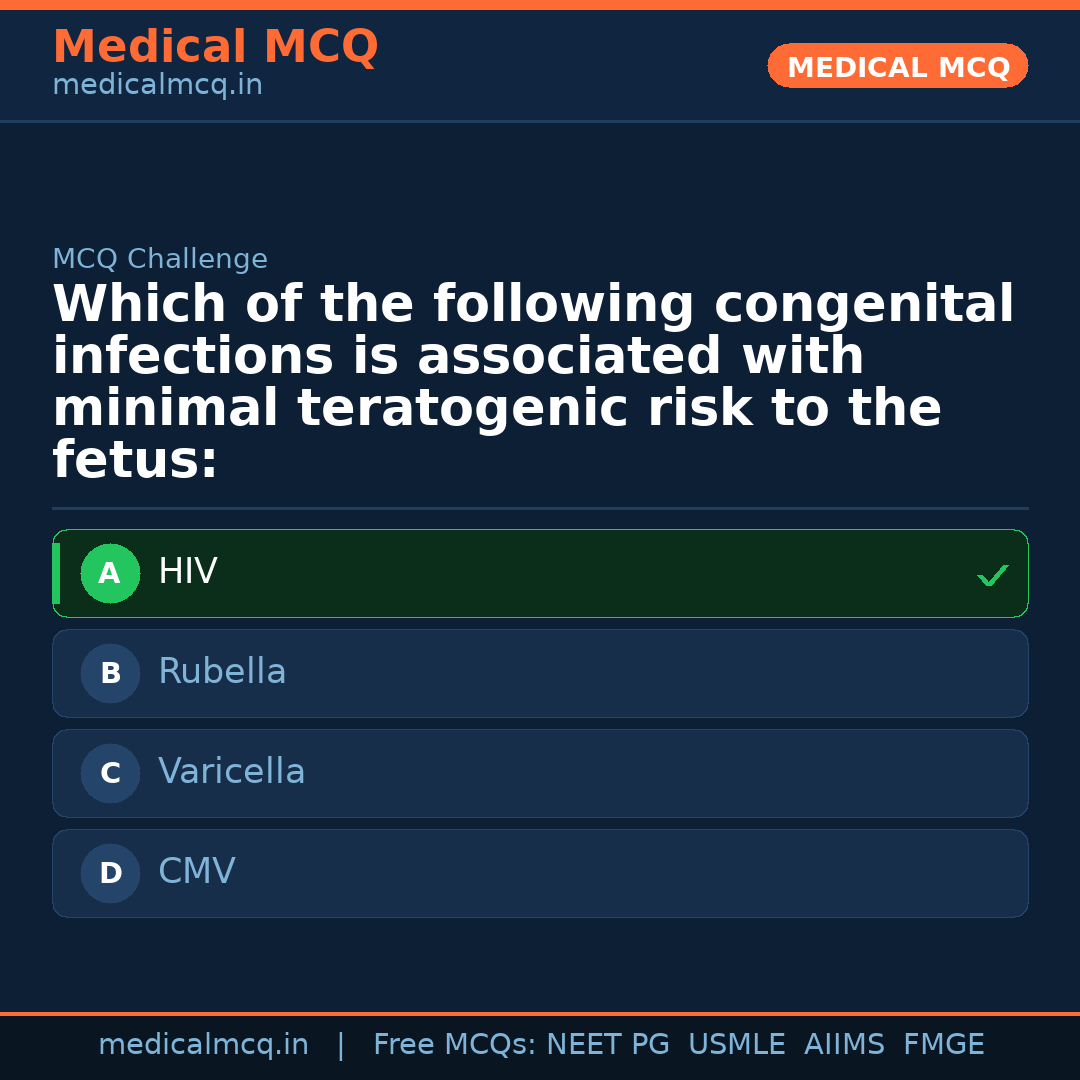 Medical MCQ
medicalmcq.in

MEDICAL MCQ

MCQ Challenge

Which of the following congenital infections is associated with minimal teratogenic risk to the fetus:

A HIV ✓

B Rubella

C Varicella

D CMV

medicalmcq.in | Free MCQs: NEET PG USMLE AIIMS FMGE