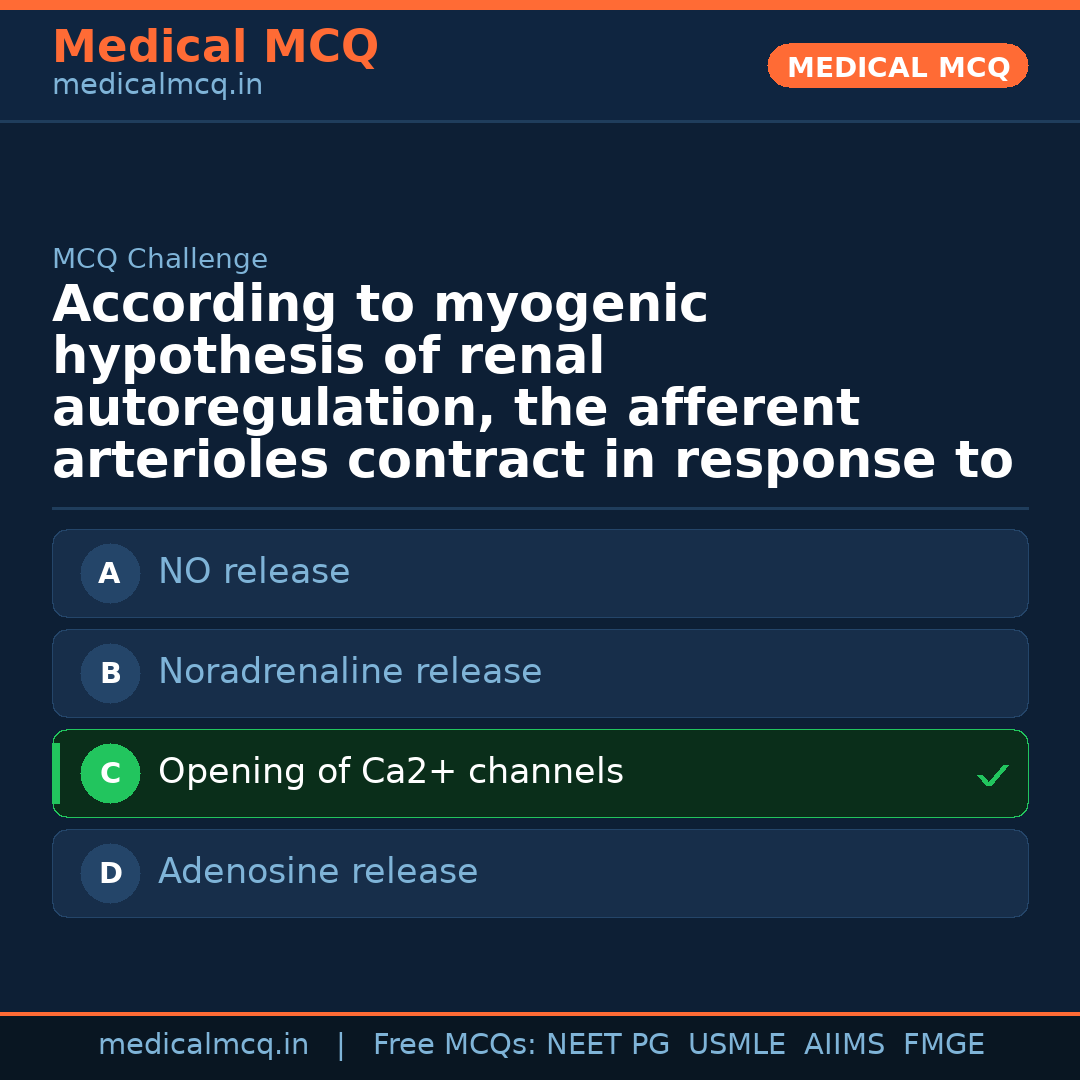 Medical MCQ
medicalmcq.in

MEDICAL MCQ

MCQ Challenge

According to myogenic hypothesis of renal autoregulation, the afferent arterioles contract in response to

A NO release

B Noradrenaline release

C Opening of Ca2+ channels ✓

D Adenosine release

medicalmcq.in | Free MCQs: NEET PG USMLE AIIMS FMGE