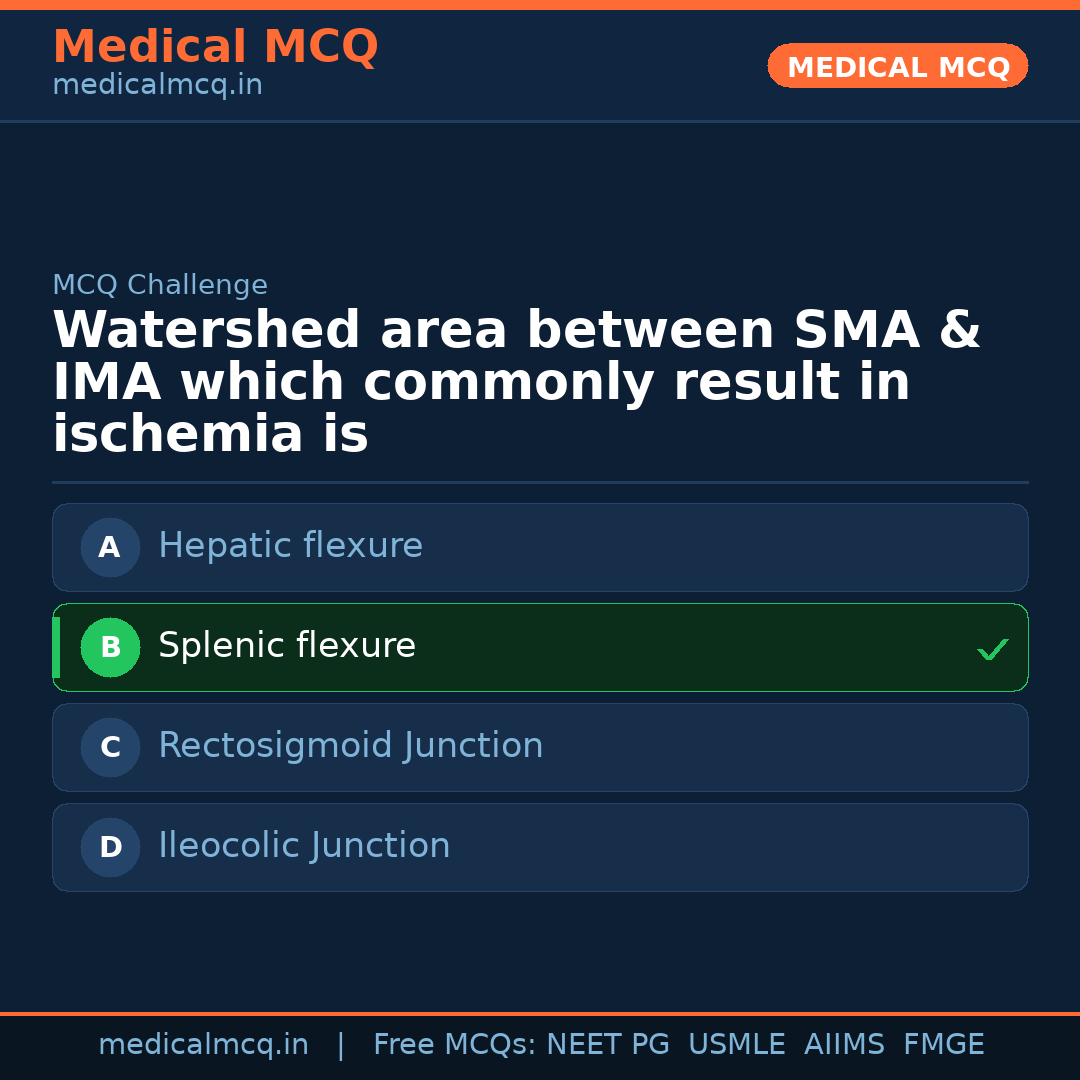 Medical MCQ
medicalmcq.in

MEDICAL MCQ

MCQ Challenge

Watershed area between SMA & IMA which commonly result in ischemia is

A Hepatic flexure

B Splenic flexure ✓

C Rectosigmoid Junction

D Ileocolic Junction

medicalmcq.in | Free MCQs: NEET PG USMLE AIIMS FMGE