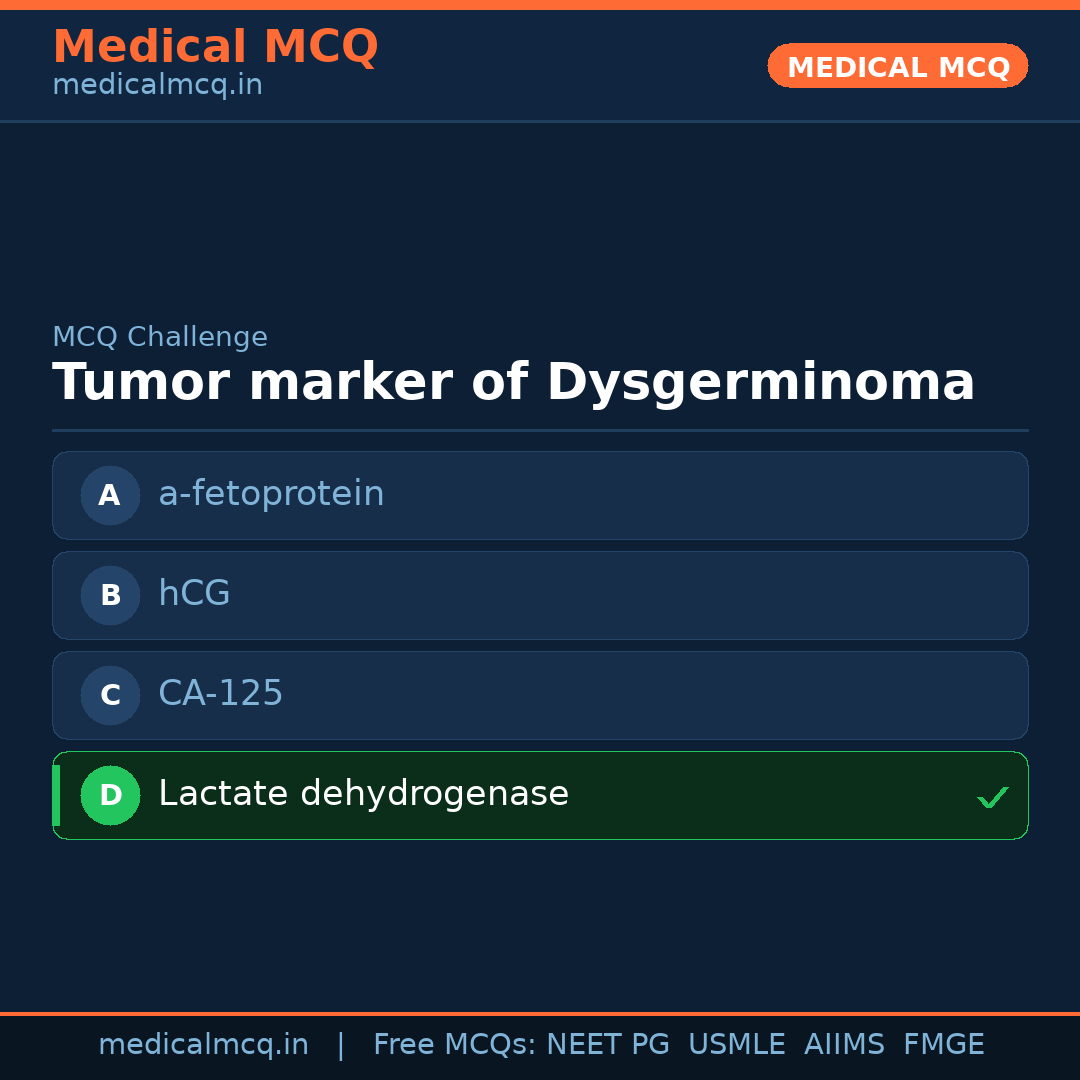 Medical MCQ
medicalmcq.in

MEDICAL MCQ

MCQ Challenge

Tumor marker of Dysgerminoma

A a-fetoprotein

B hCG

C CA-125

D Lactate dehydrogenase ✓

medicalmcq.in | Free MCQs: NEET PG USMLE AIIMS FMGE