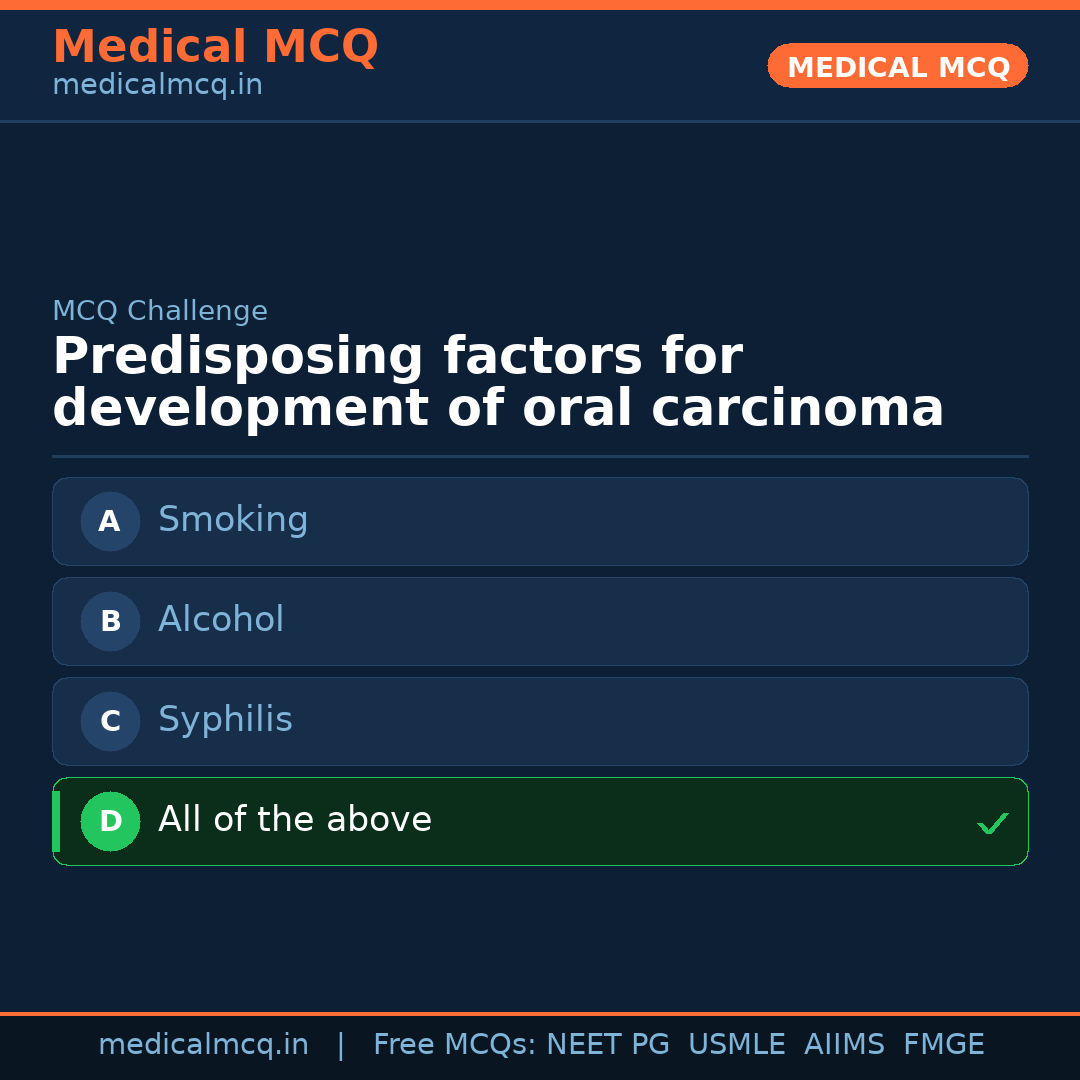 Medical MCQ
medicalmcq.in

MEDICAL MCQ

MCQ Challenge

Predisposing factors for development of oral carcinoma

A Smoking

B Alcohol

C Syphilis

D All of the above ✓

medicalmcq.in | Free MCQs: NEET PG USMLE AIIMS FMGE