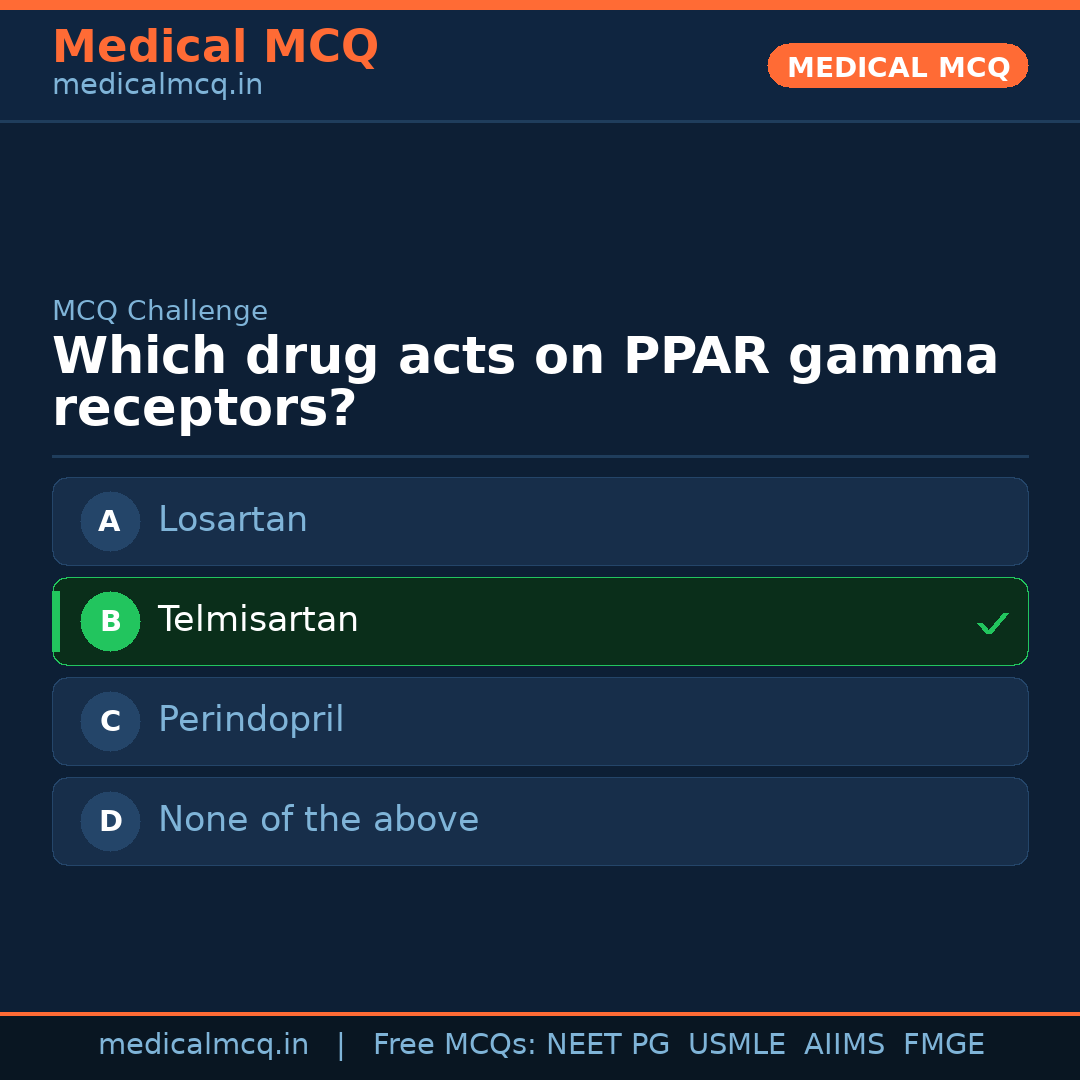 Medical MCQ
medicalmcq.in

MEDICAL MCQ

MCQ Challenge

Which drug acts on PPAR gamma receptors?

A Losartan

B Telmisartan ✓

C Perindopril

D None of the above

medicalmcq.in | Free MCQs: NEET PG USMLE AIIMS FMGE