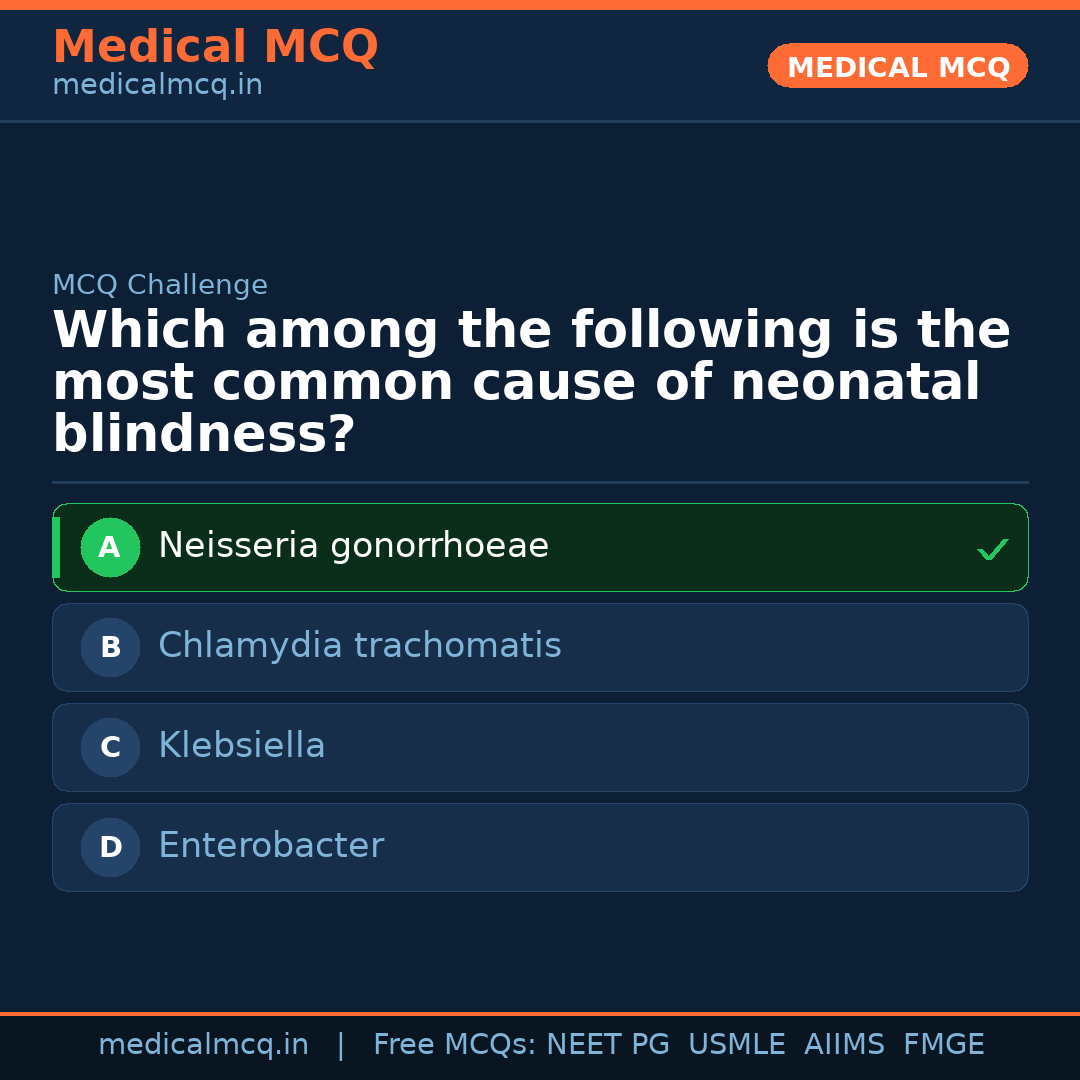 Medical MCQ
medicalmcq.in

MEDICAL MCQ

MCQ Challenge

Which among the following is the most common cause of neonatal blindness?

A Neisseria gonorrhoeae ✓

B Chlamydia trachomatis

C Klebsiella

D Enterobacter

medicalmcq.in | Free MCQs: NEET PG USMLE AIIMS FMGE