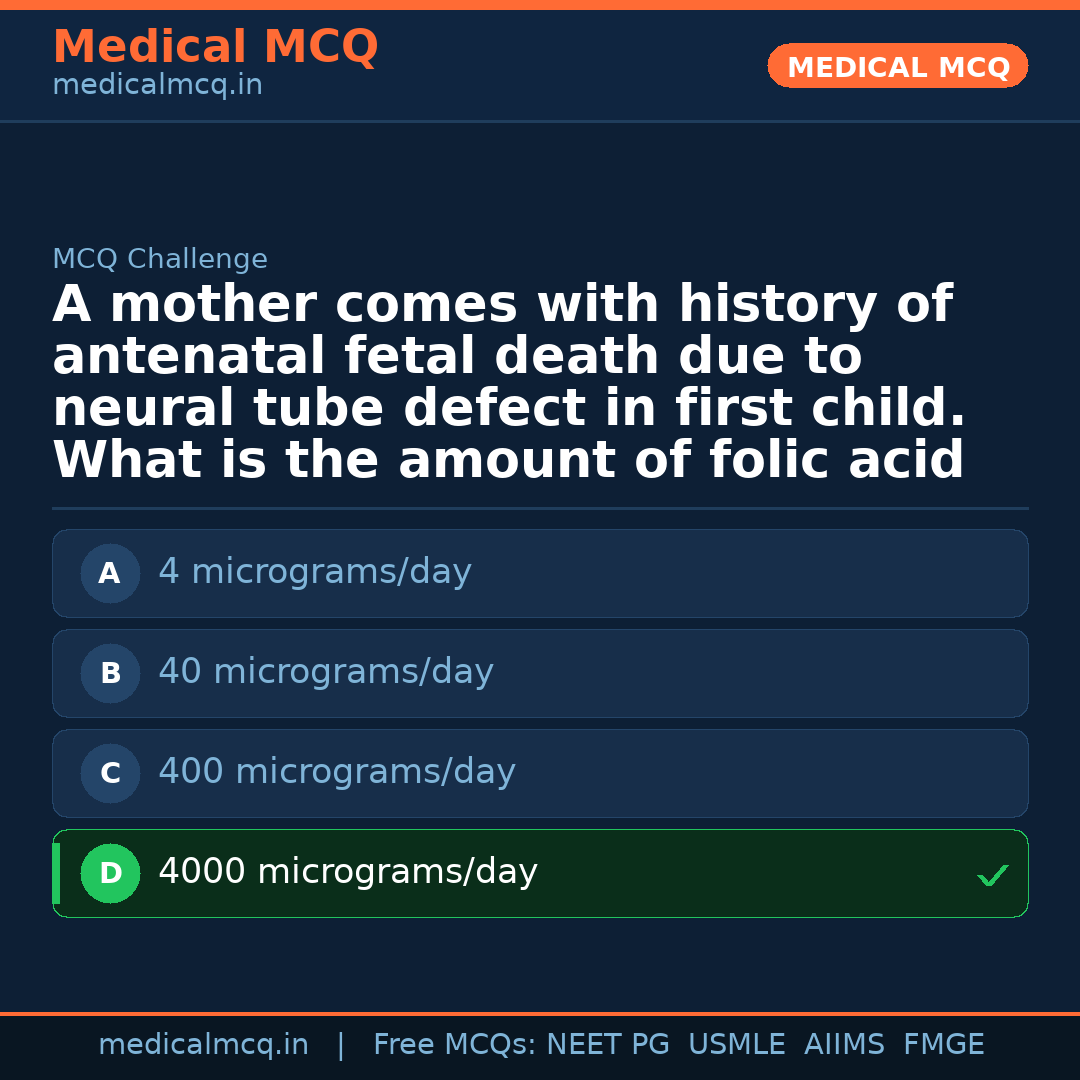 Medical MCQ
medicalmcq.in

MEDICAL MCQ

MCQ Challenge

A mother comes with history of antenatal fetal death due to neural tube defect in first child. What is the amount of folic acid

A 4 micrograms/day

B 40 micrograms/day

C 400 micrograms/day

D 4000 micrograms/day ✓

medicalmcq.in | Free MCQs: NEET PG USMLE AIIMS FMGE