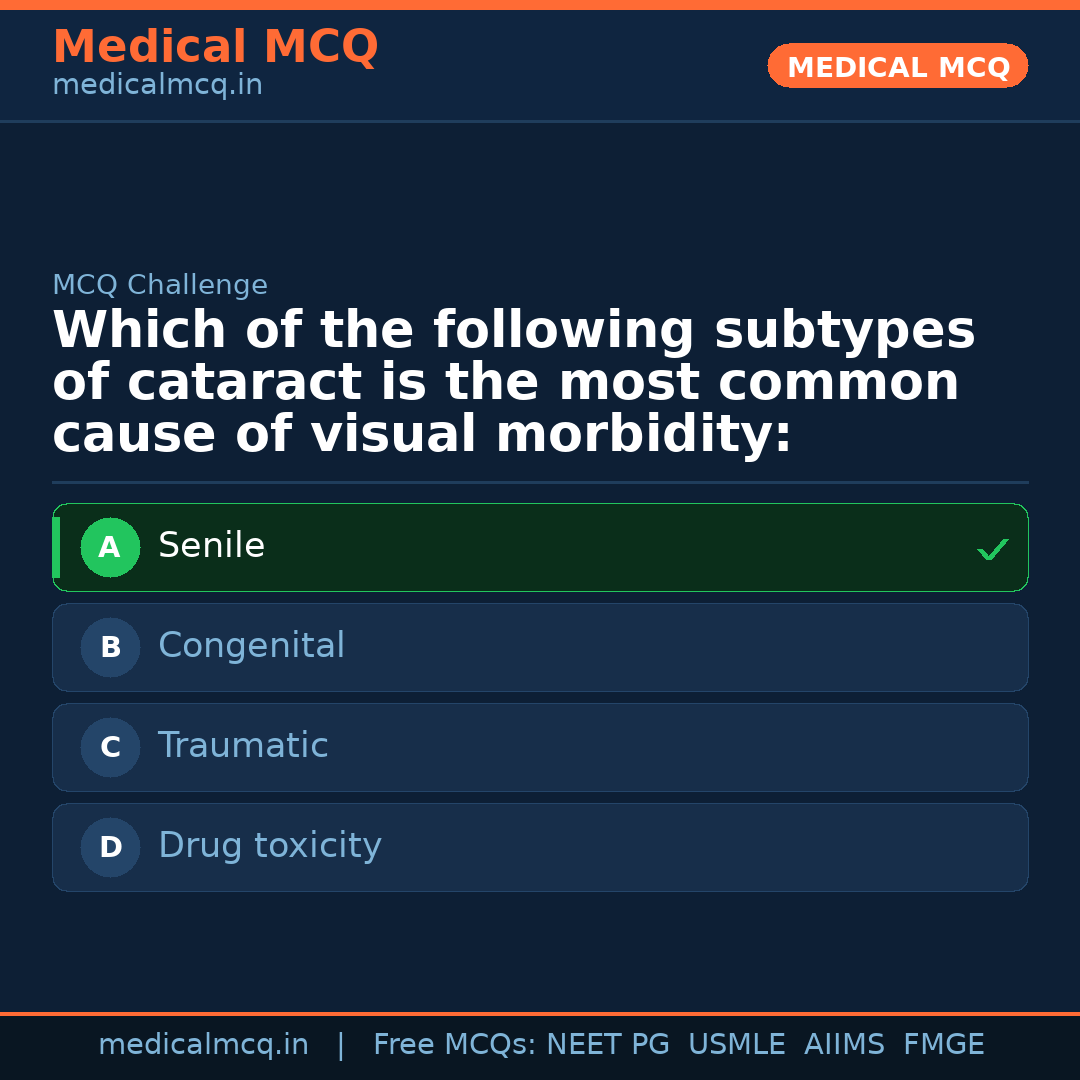 Medical MCQ
medicalmcq.in

MEDICAL MCQ

MCQ Challenge

Which of the following subtypes of cataract is the most common cause of visual morbidity:

A Senile ✓

B Congenital

C Traumatic

D Drug toxicity

medicalmcq.in | Free MCQs: NEET PG USMLE AIIMS FMGE