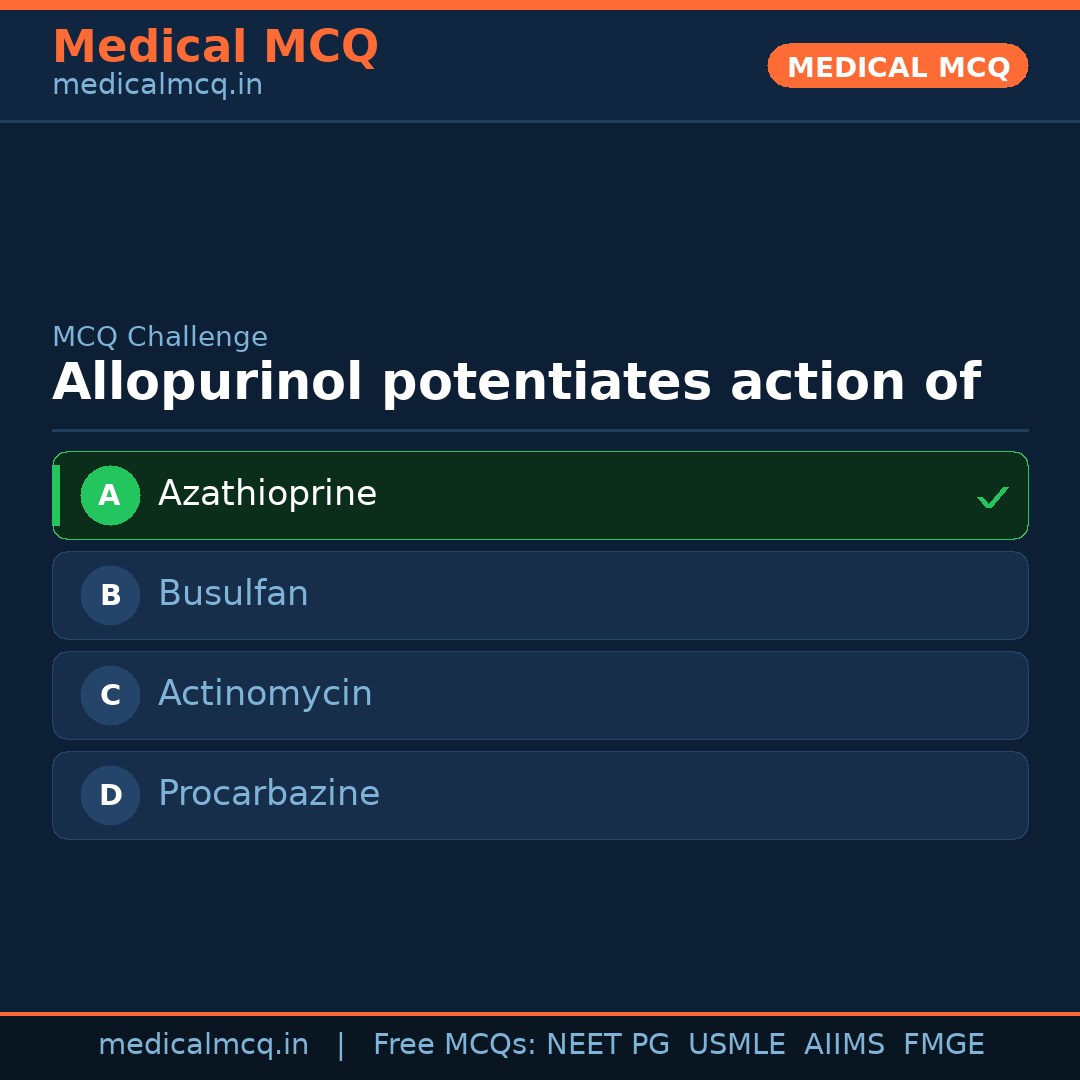 Medical MCQ
medicalmcq.in

MEDICAL MCQ

MCQ Challenge

Allopurinol potentiates action of

A Azathioprine ✓

B Busulfan

C Actinomycin

D Procarbazine

medicalmcq.in | Free MCQs: NEET PG USMLE AIIMS FMGE