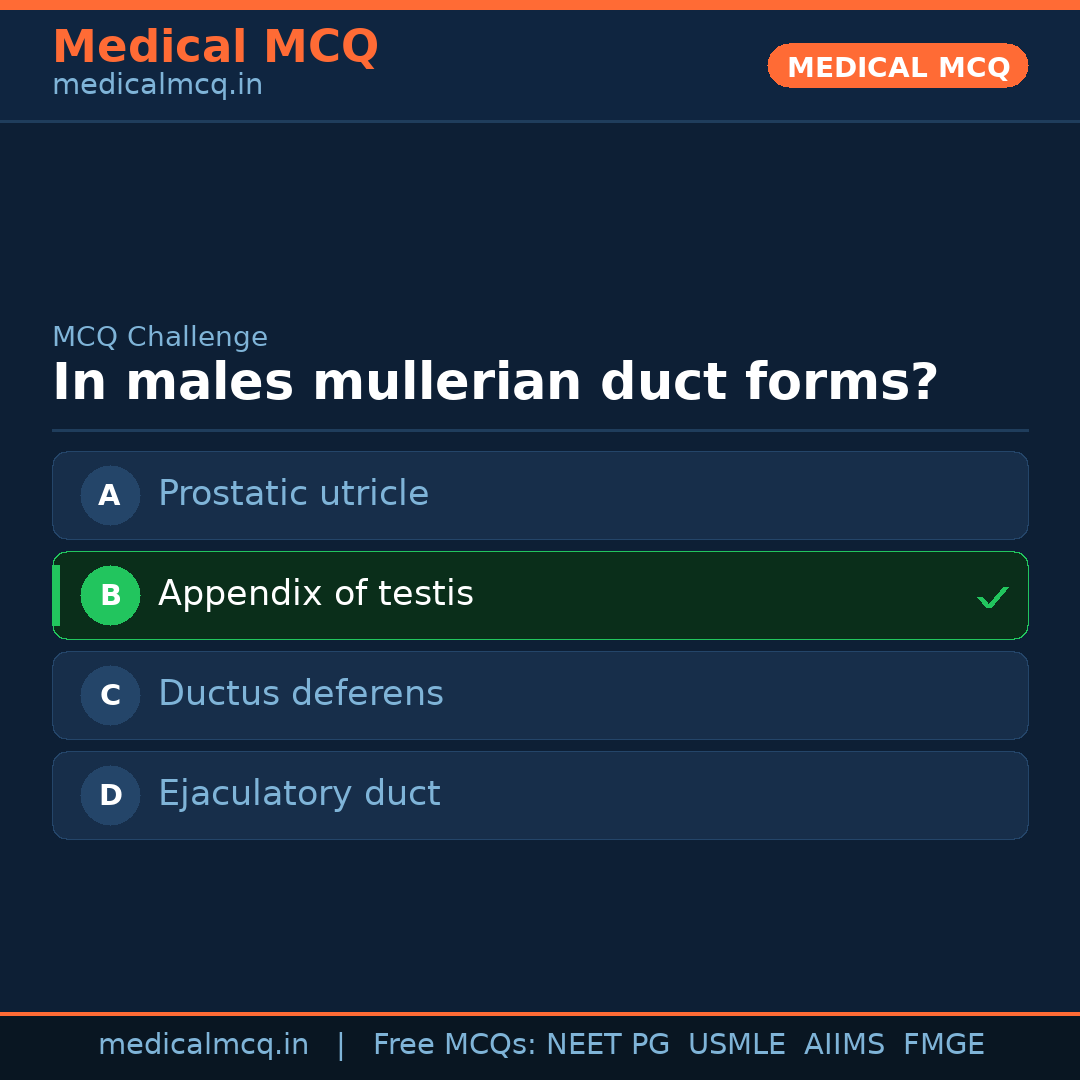 Medical MCQ
medicalmcq.in

MEDICAL MCQ

MCQ Challenge

In males mullerian duct forms?

A Prostatic utricle

B Appendix of testis ✓

C Ductus deferens

D Ejaculatory duct

medicalmcq.in | Free MCQs: NEET PG USMLE AIIMS FMGE