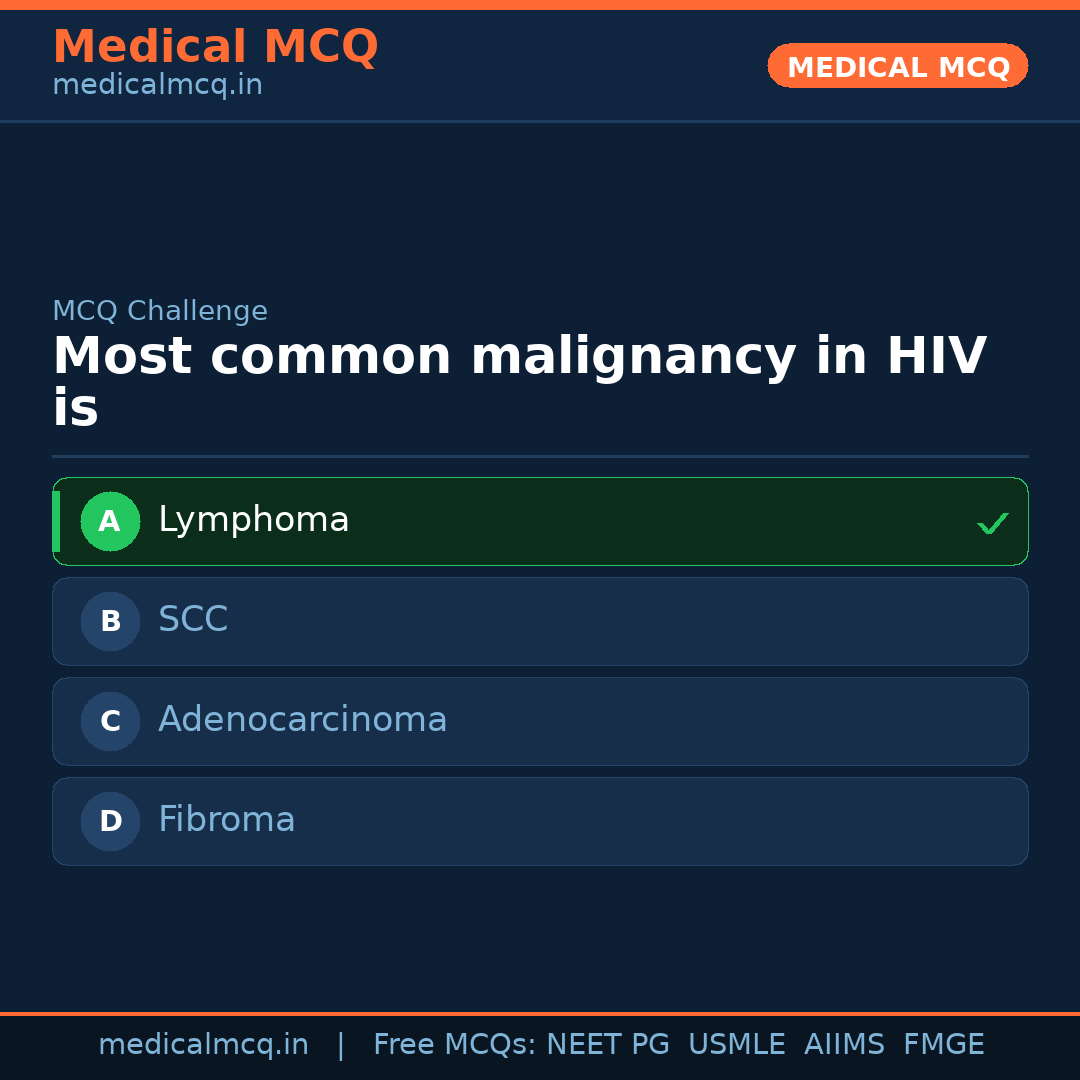 Medical MCQ
medicalmcq.in

MEDICAL MCQ

MCQ Challenge
Most common malignancy in HIV is

A Lymphoma ✓
B SCC
C Adenocarcinoma
D Fibroma

medicalmcq.in | Free MCQs: NEET PG USMLE AIIMS FMGE