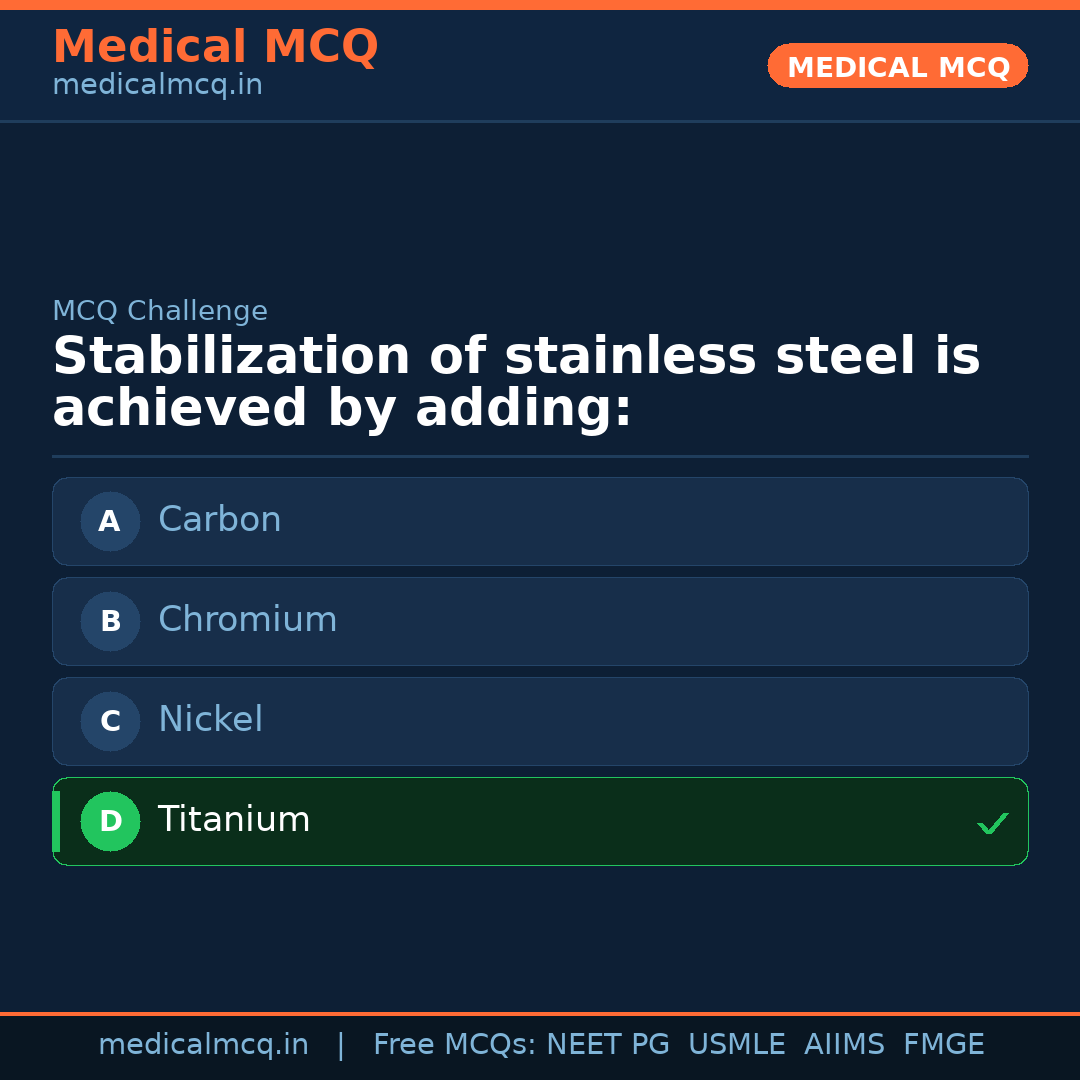 Medical MCQ
medicalmcq.in

MEDICAL MCQ

MCQ Challenge

Stabilization of stainless steel is achieved by adding:

A Carbon

B Chromium

C Nickel

D Titanium ✓

medicalmcq.in | Free MCQs: NEET PG USMLE AIIMS FMGE