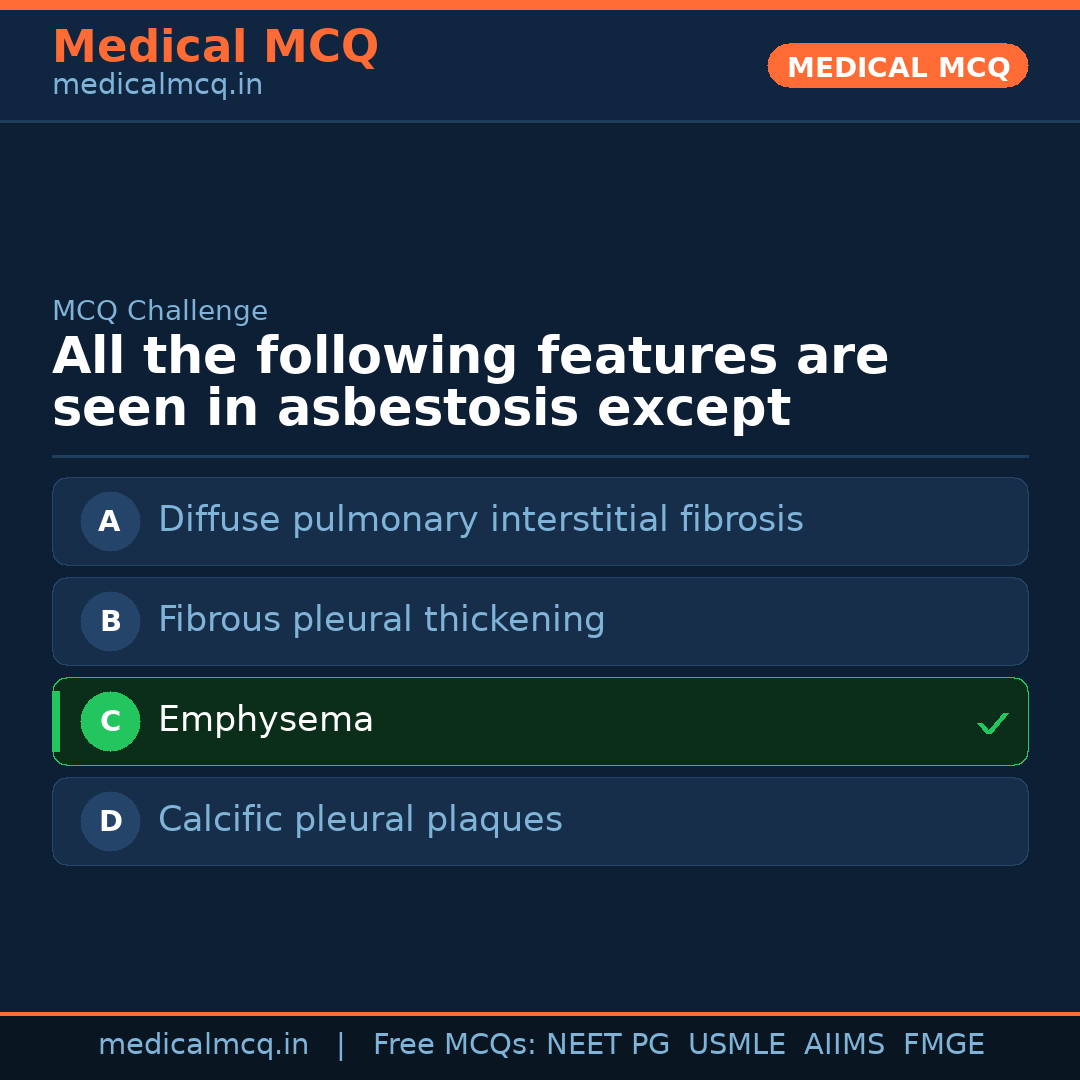 Medical MCQ
medicalmcq.in

MEDICAL MCQ

MCQ Challenge

All the following features are seen in asbestosis except

A Diffuse pulmonary interstitial fibrosis

B Fibrous pleural thickening

C Emphysema ✓

D Calcific pleural plaques

medicalmcq.in | Free MCQs: NEET PG USMLE AIIMS FMGE