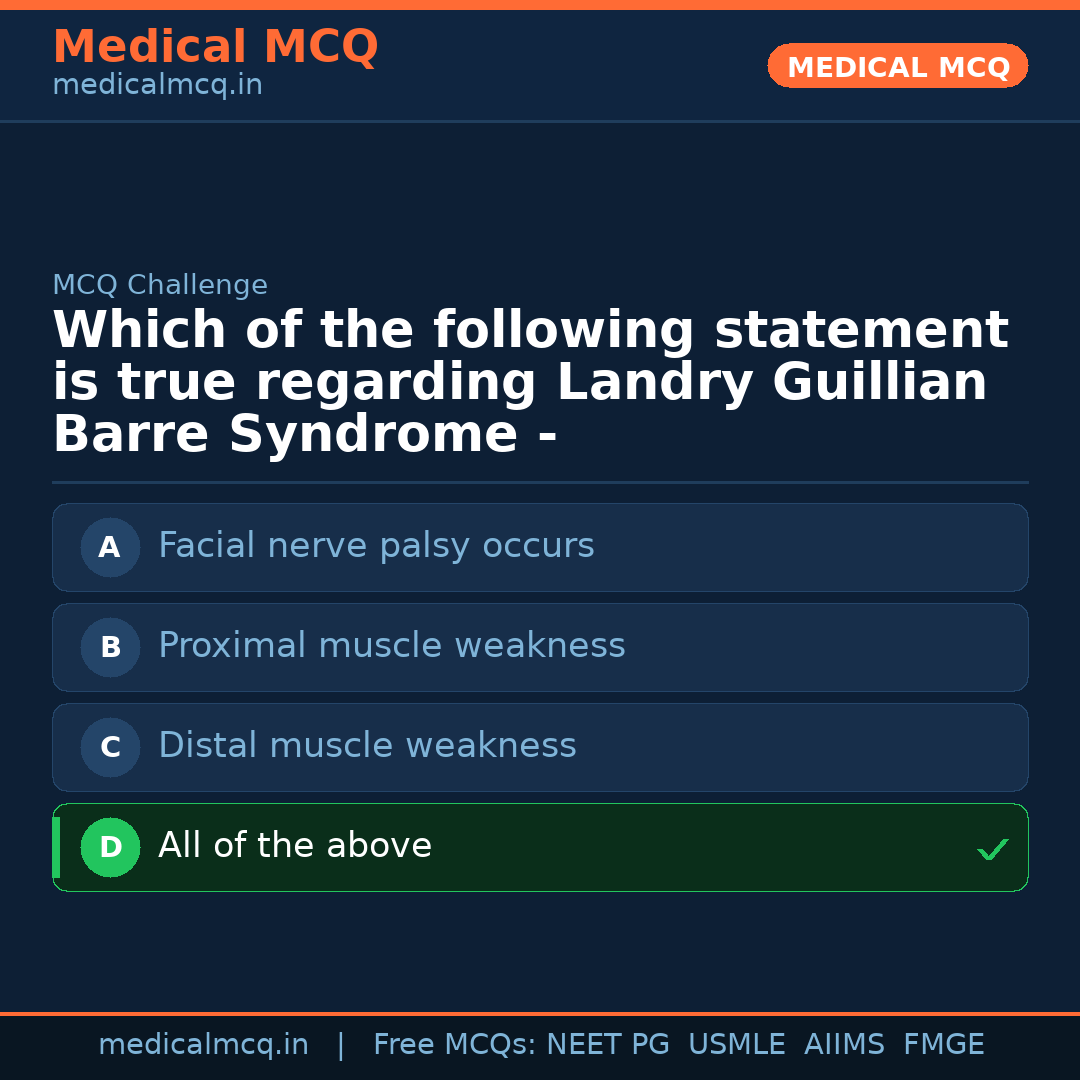 Medical MCQ
medicalmcq.in

MEDICAL MCQ

MCQ Challenge

Which of the following statement is true regarding Landry Guillian Barre Syndrome -

A Facial nerve palsy occurs

B Proximal muscle weakness

C Distal muscle weakness

D All of the above ✓

medicalmcq.in | Free MCQs: NEET PG USMLE AIIMS FMGE