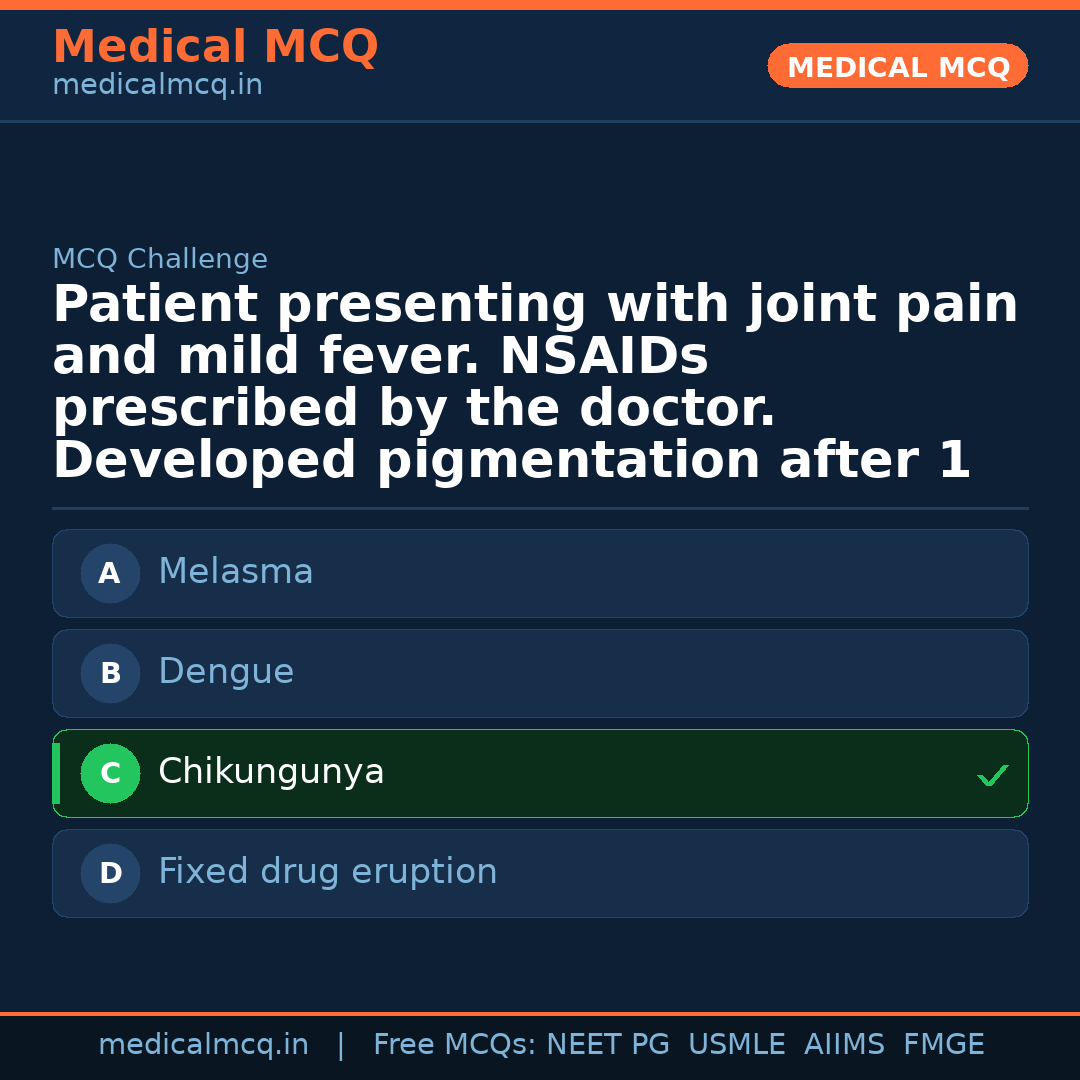 Medical MCQ
medicalmcq.in

MEDICAL MCQ

MCQ Challenge

Patient presenting with joint pain and mild fever. NSAIDs prescribed by the doctor. Developed pigmentation after 1

A Melasma

B Dengue

C Chikungunya ✓

D Fixed drug eruption

medicalmcq.in | Free MCQs: NEET PG USMLE AIIMS FMGE