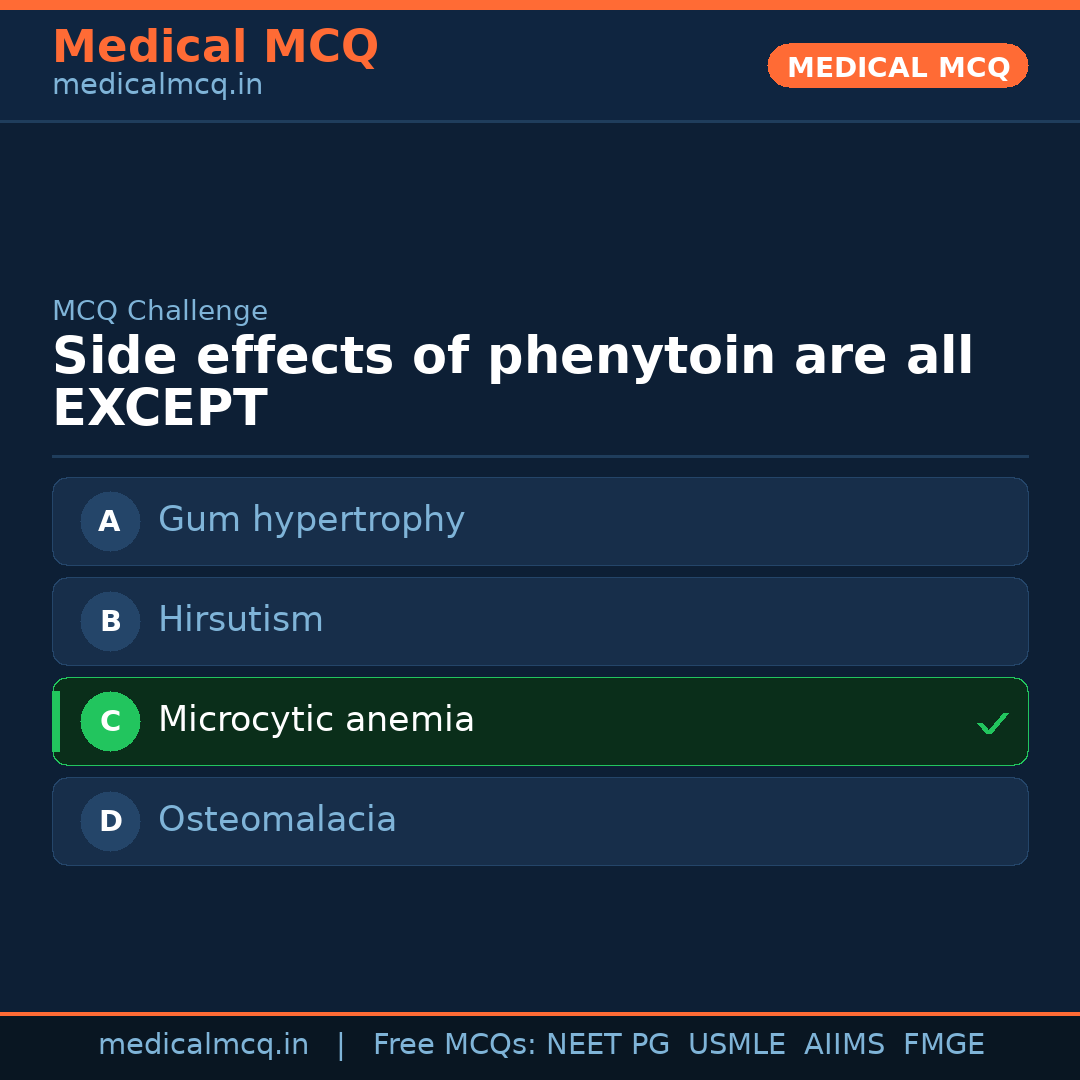 Medical MCQ
medicalmcq.in

MEDICAL MCQ

MCQ Challenge

Side effects of phenytoin are all EXCEPT

A Gum hypertrophy

B Hirsutism

C Microcytic anemia ✓

D Osteomalacia

medicalmcq.in | Free MCQs: NEET PG USMLE AIIMS FMGE