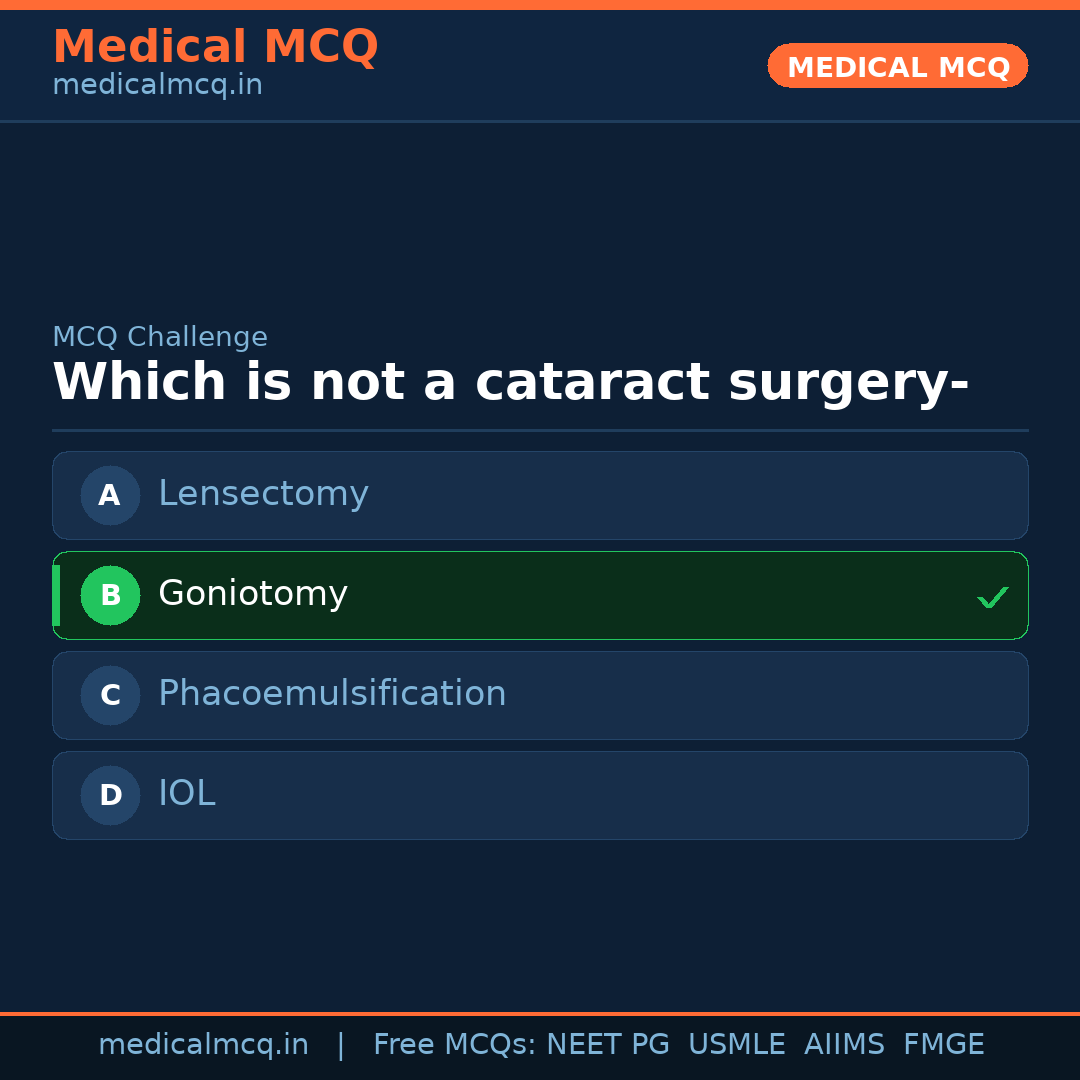 Medical MCQ
medicalmcq.in

MEDICAL MCQ

MCQ Challenge
Which is not a cataract surgery-

A Lensectomy

B Goniotomy ✓

C Phacoemulsification

D IOL

medicalmcq.in | Free MCQs: NEET PG USMLE AIIMS FMGE