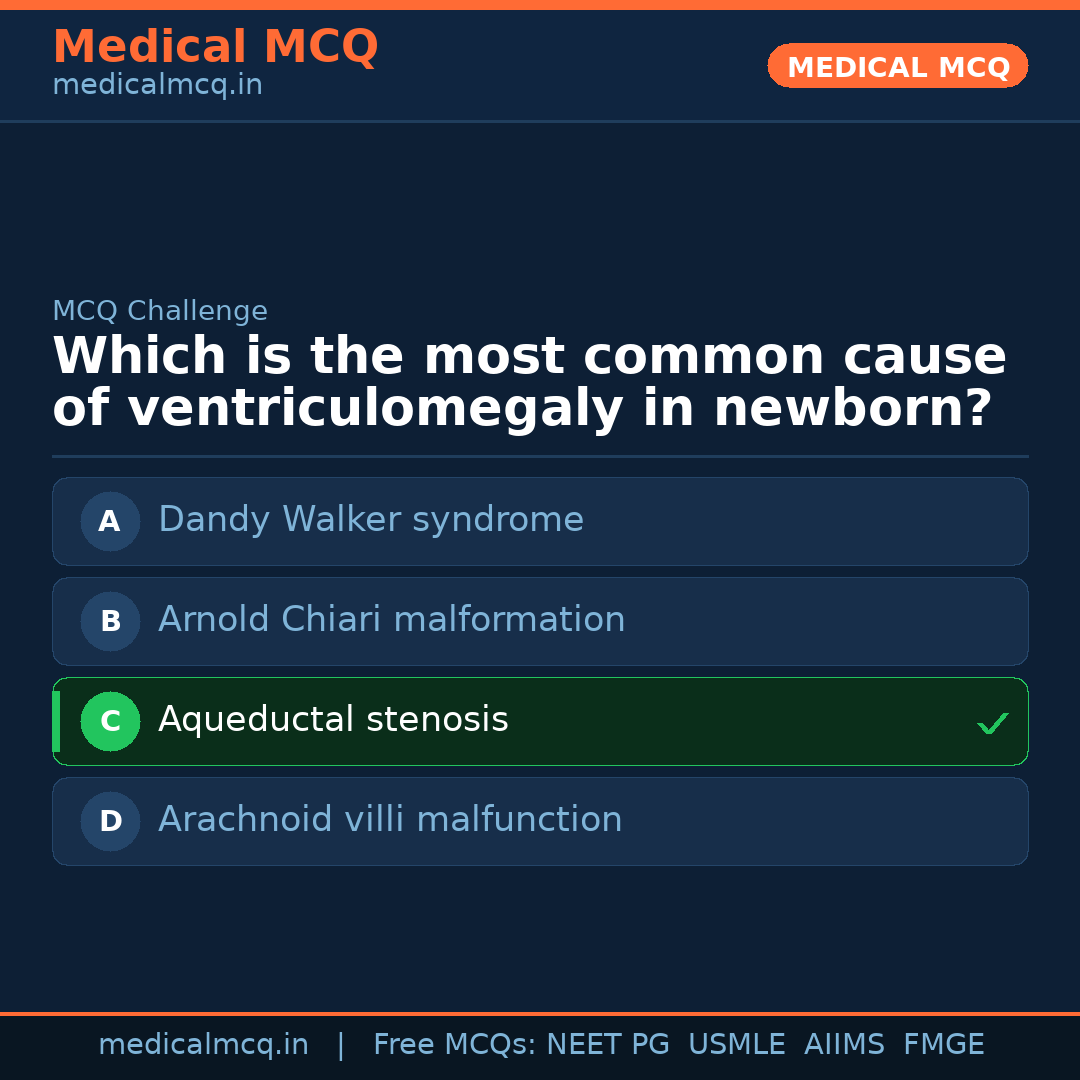 Medical MCQ
medicalmcq.in

MEDICAL MCQ

MCQ Challenge

Which is the most common cause of ventriculomegaly in newborn?

A Dandy Walker syndrome

B Arnold Chiari malformation

C Aqueductal stenosis ✓

D Arachnoid villi malfunction

medicalmcq.in | Free MCQs: NEET PG USMLE AIIMS FMGE