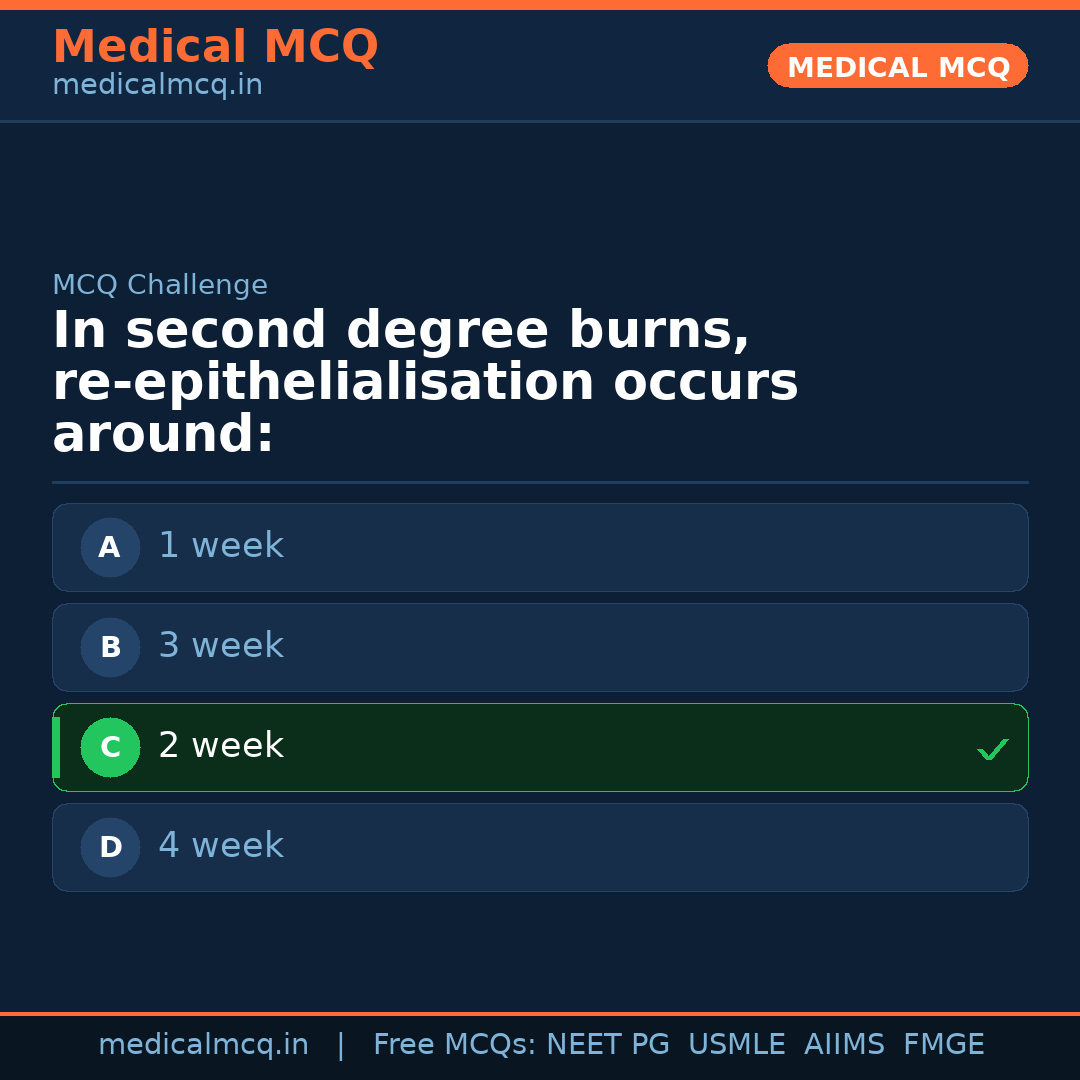 Medical MCQ
medicalmcq.in

MEDICAL MCQ

MCQ Challenge

In second degree burns, re-epithelialisation occurs around:

A 1 week

B 3 week

C 2 week ✓

D 4 week

medicalmcq.in | Free MCQs: NEET PG USMLE AIIMS FMGE