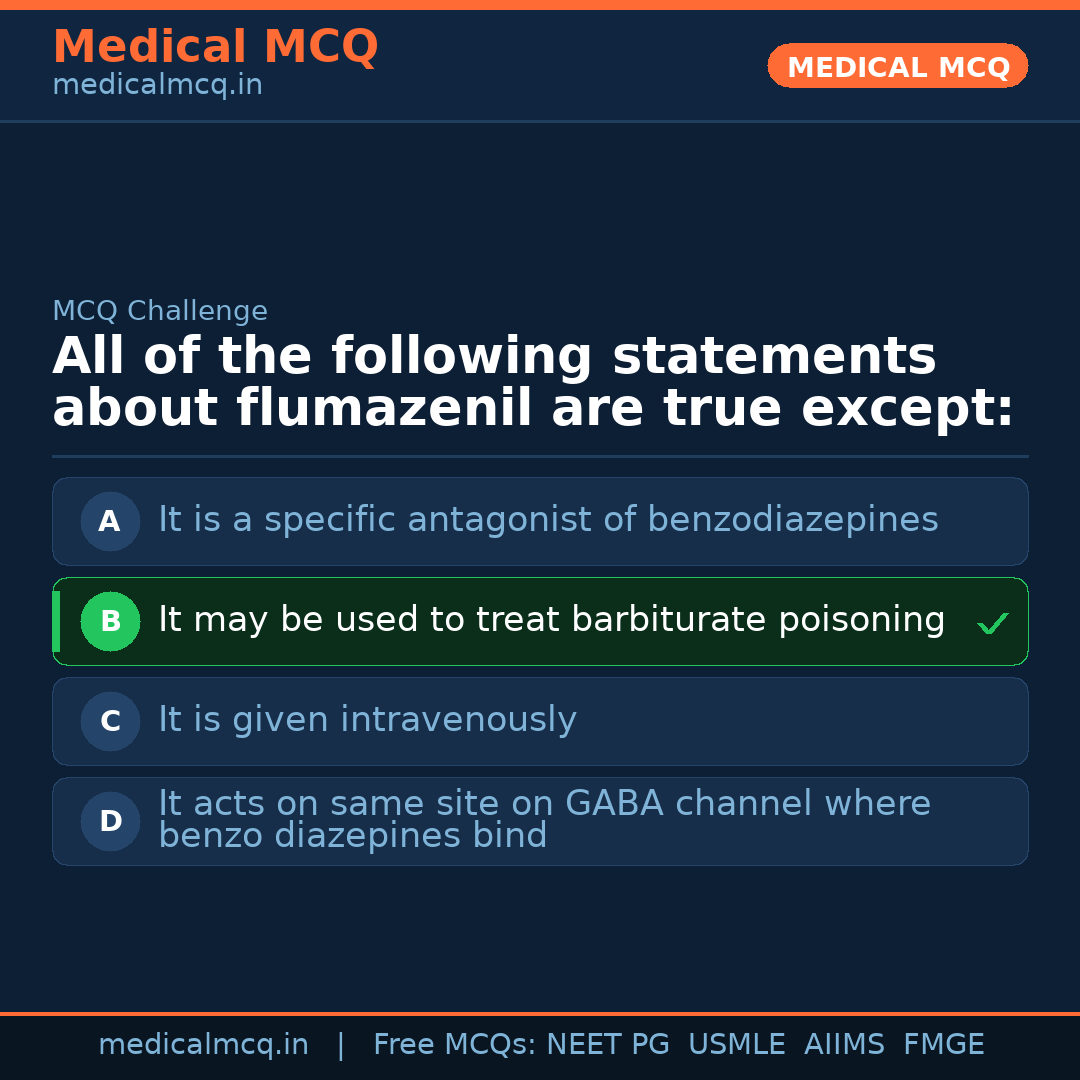 Medical MCQ
medicalmcq.in

MEDICAL MCQ

MCQ Challenge

All of the following statements about flumazenil are true except:

A It is a specific antagonist of benzodiazepines

B It may be used to treat barbiturate poisoning ✓

C It is given intravenously

D It acts on same site on GABA channel where benzo diazepines bind

medicalmcq.in | Free MCQs: NEET PG USMLE AIIMS FMGE