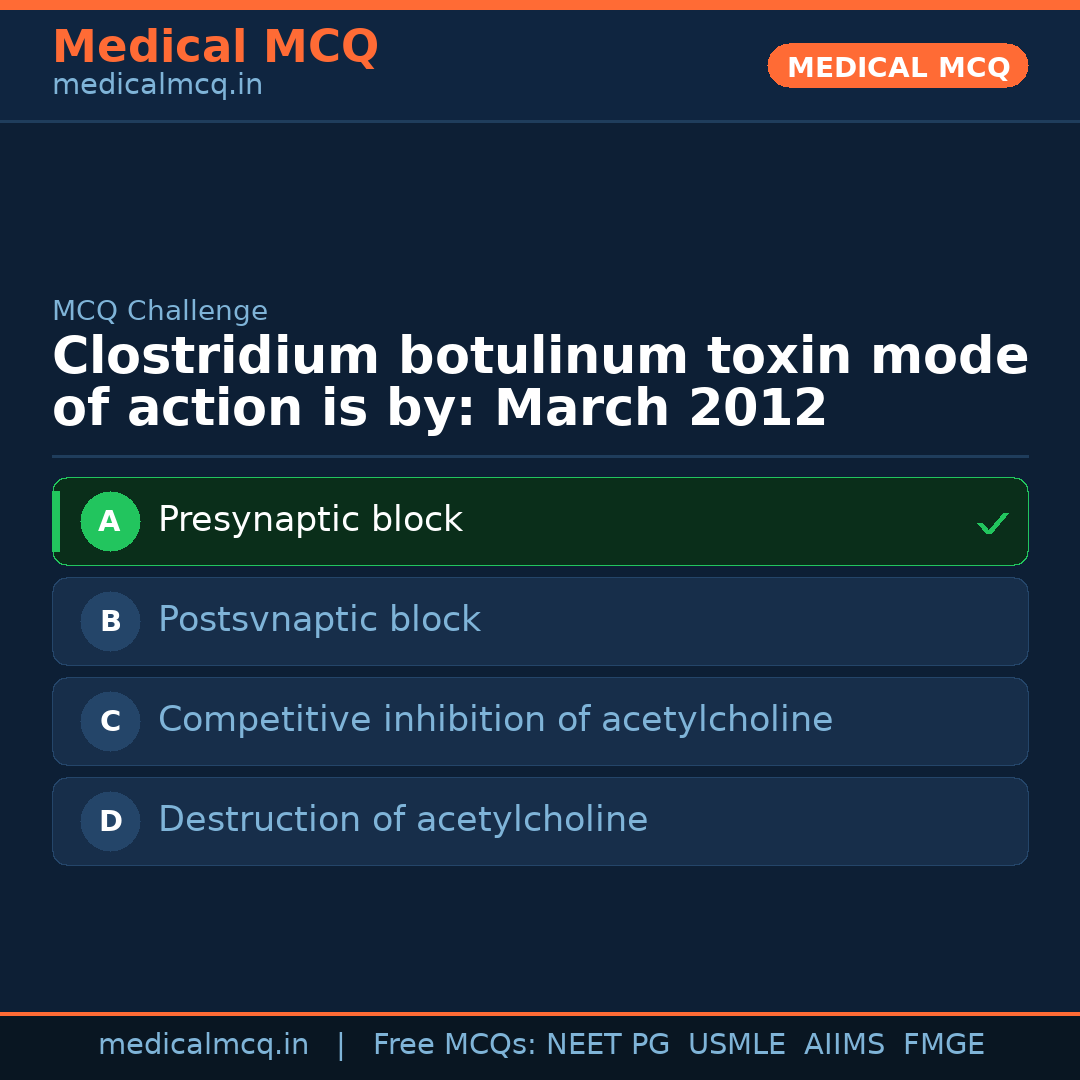 Medical MCQ
medicalmcq.in

MEDICAL MCQ

MCQ Challenge

Clostridium botulinum toxin mode of action is by: March 2012

A Presynaptic block ✓

B Postsvnaptic block

C Competitive inhibition of acetylcholine

D Destruction of acetylcholine

medicalmcq.in | Free MCQs: NEET PG USMLE AIIMS FMGE