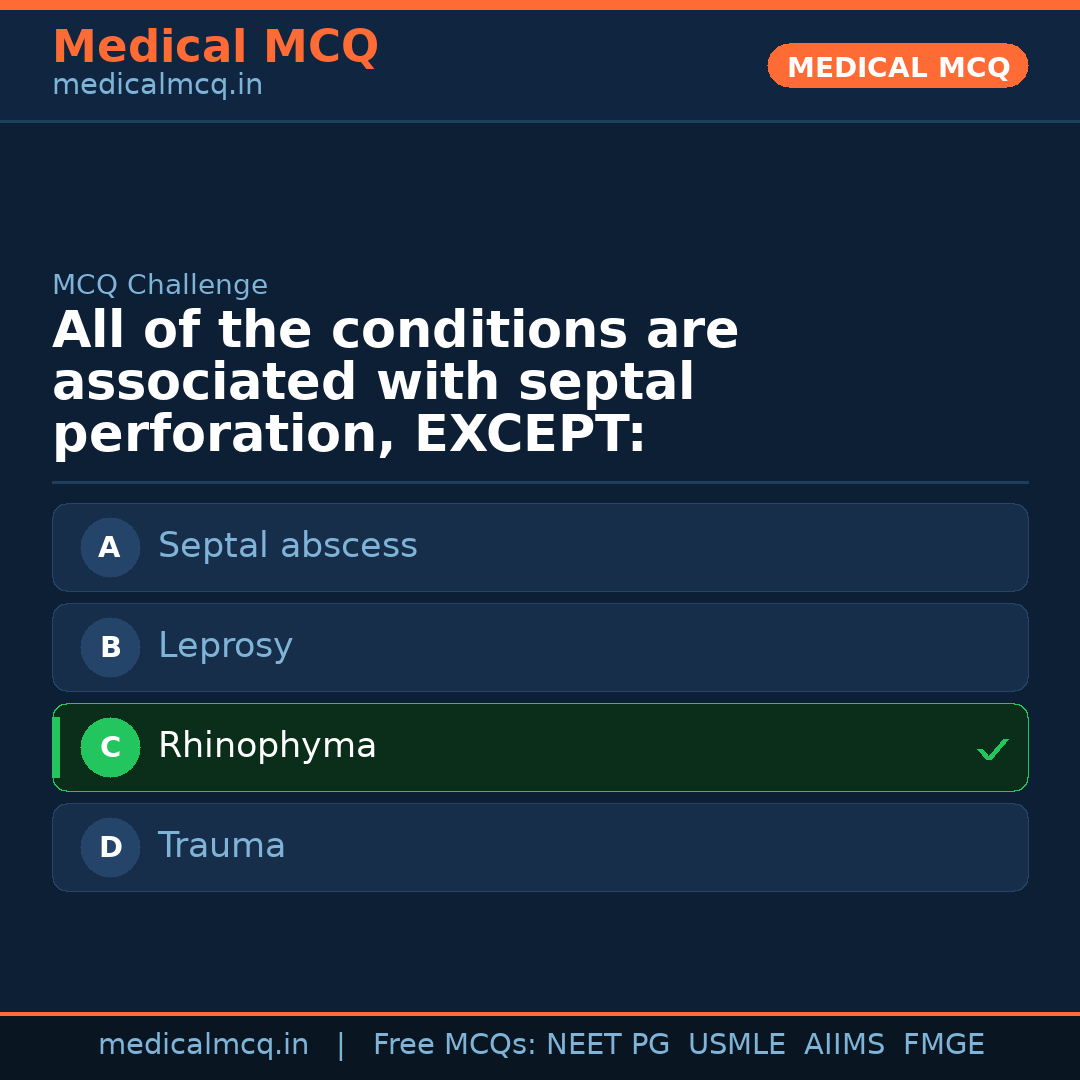 Medical MCQ
medicalmcq.in

MEDICAL MCQ

MCQ Challenge

All of the conditions are associated with septal perforation, EXCEPT:

A Septal abscess

B Leprosy

C Rhinophyma ✓

D Trauma

medicalmcq.in | Free MCQs: NEET PG USMLE AIIMS FMGE