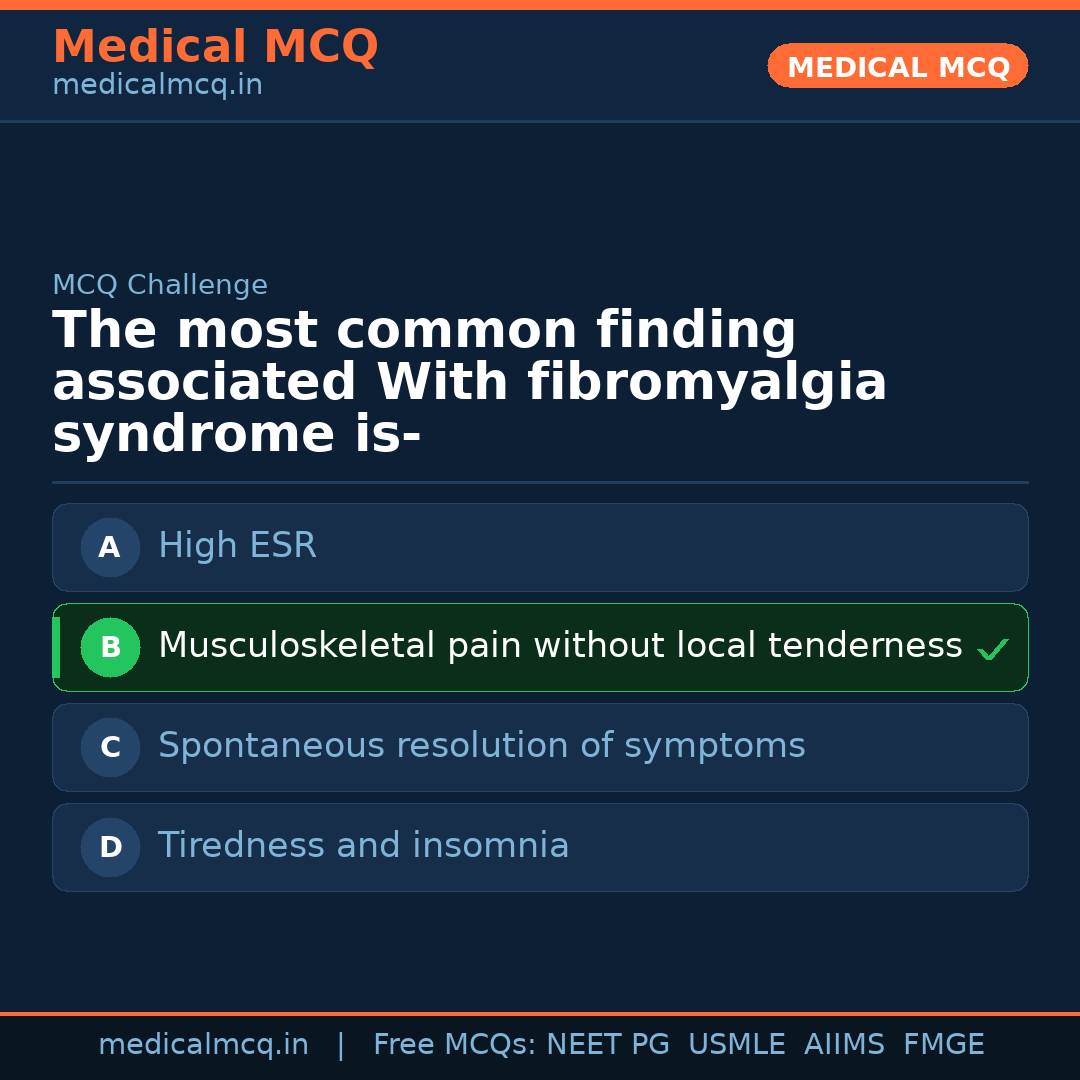 Medical MCQ
medicalmcq.in

MEDICAL MCQ

MCQ Challenge

The most common finding associated With fibromyalgia syndrome is-

A High ESR

B Musculoskeletal pain without local tenderness ✓

C Spontaneous resolution of symptoms

D Tiredness and insomnia

medicalmcq.in | Free MCQs: NEET PG USMLE AIIMS FMGE