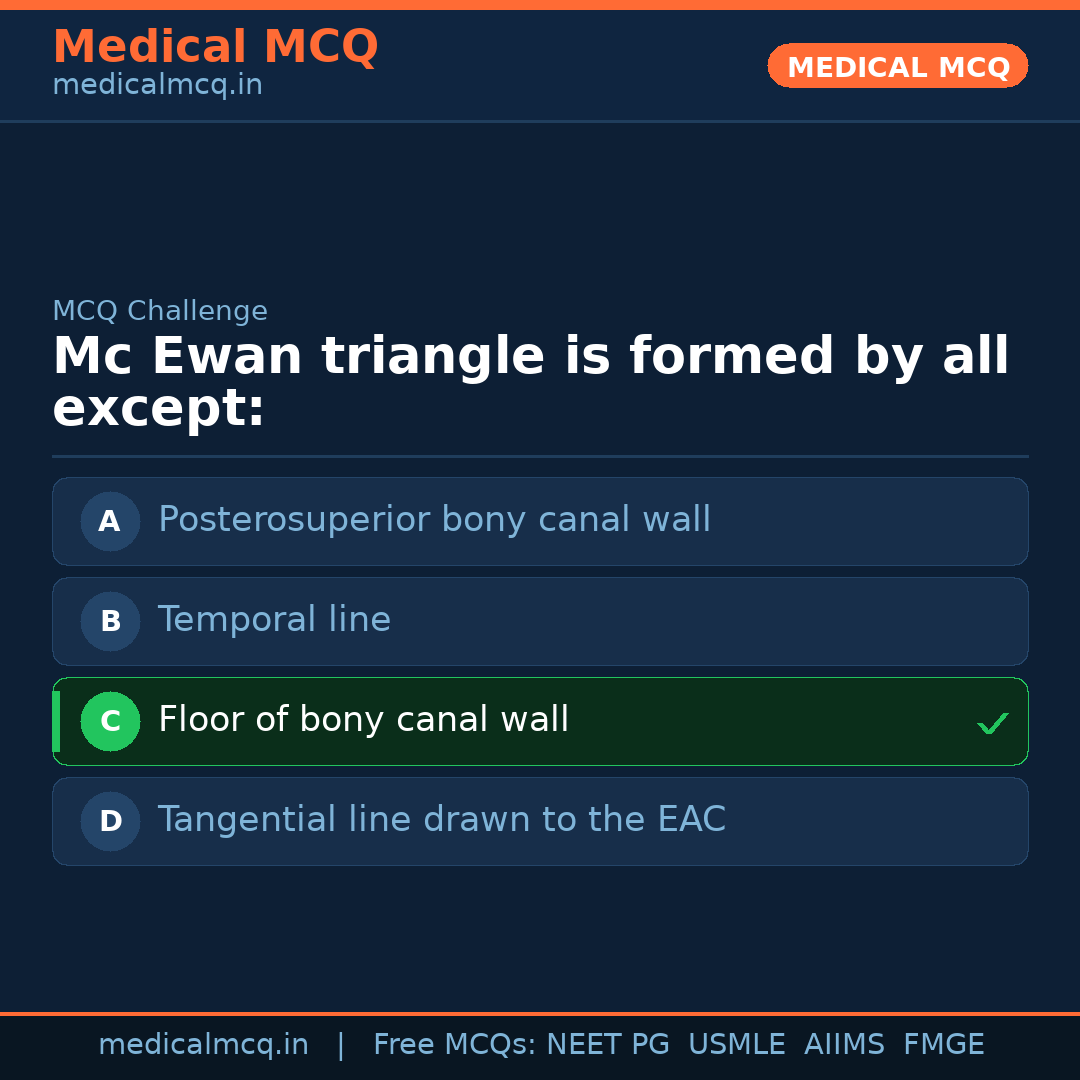 Medical MCQ
medicalmcq.in

MEDICAL MCQ

MCQ Challenge

Mc Ewan triangle is formed by all except:

A Posterosuperior bony canal wall

B Temporal line

C Floor of bony canal wall ✓

D Tangential line drawn to the EAC

medicalmcq.in | Free MCQs: NEET PG USMLE AIIMS FMGE